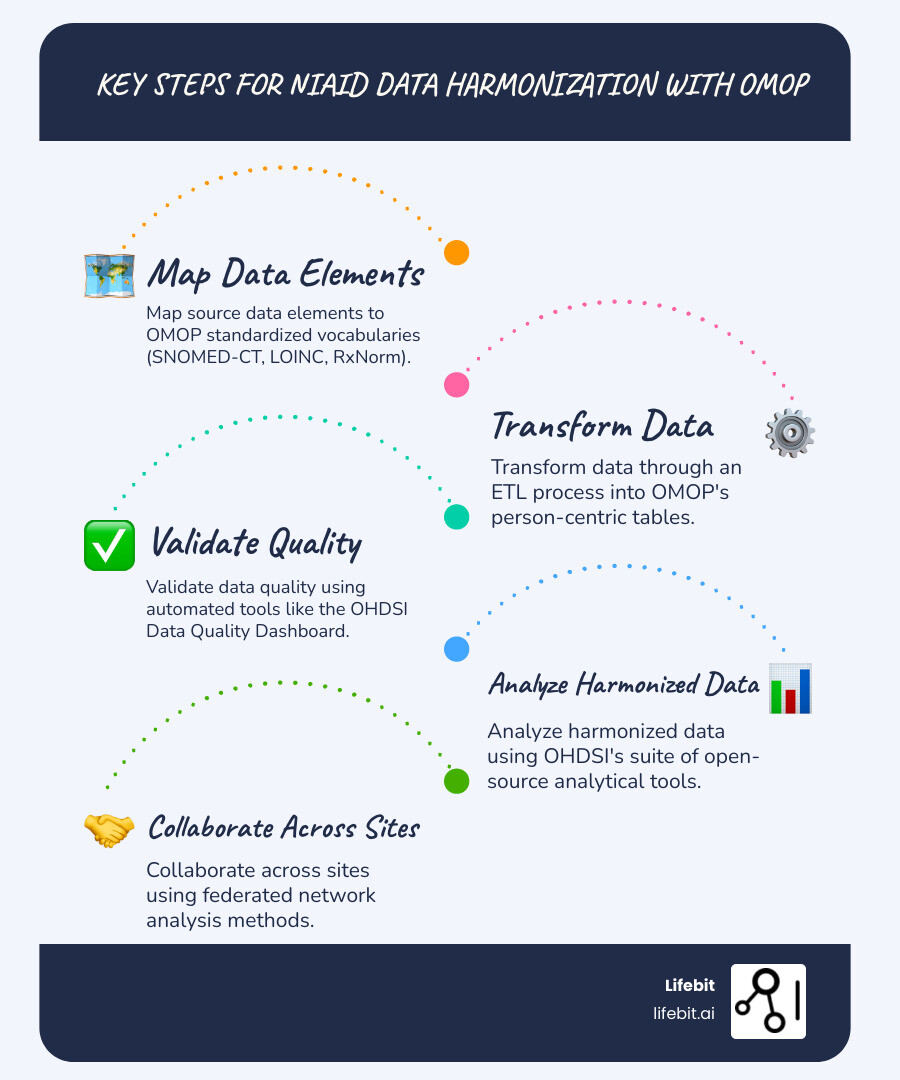 KEY STEPS FOR NIAID DATA HARMONIZATION WITH OMOP

Map Data Elements

Map source data elements to OMOP standardized vocabularies (SNOMED-CT, LOINC, RxNorm).

Transform Data

Transform data through an ETL process into OMOP's person-centric tables.

Validate Quality

Validate data quality using automated tools like the OHDSI Data Quality Dashboard.

Analyze Harmonized Data

Analyze harmonized data using OHDSI's suite of open-source analytical tools.

Collaborate Across Sites

Collaborate across sites using federated network analysis methods.

Lifebit
lifebit.ai