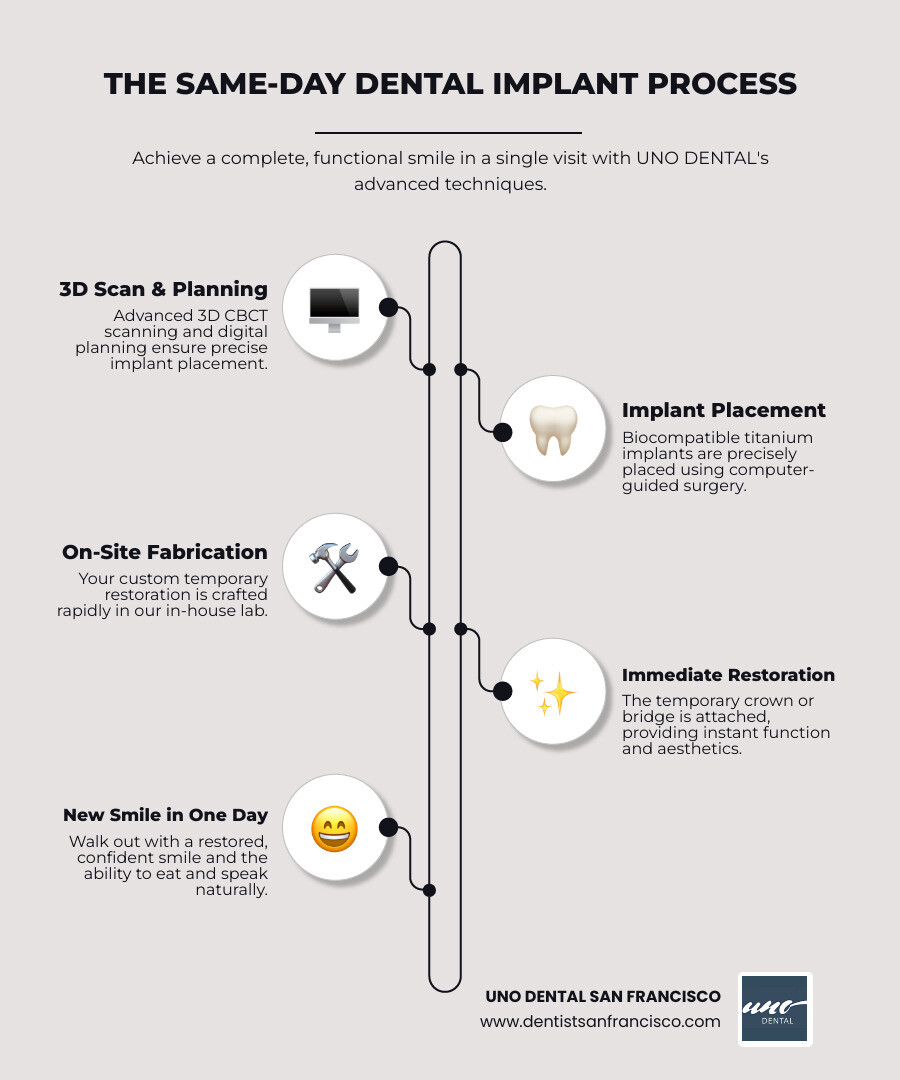 THE SAME-DAY DENTAL IMPLANT PROCESS

Achieve a complete, functional smile in a single visit with UNO DENTAL's advanced techniques.

3D Scan & Planning
Advanced 3D CBCT scanning and digital planning ensure precise implant placement.

Implant Placement
Biocompatible titanium implants are precisely placed using computer-guided surgery.

On-Site Fabrication
Your custom temporary restoration is crafted rapidly in our in-house lab.

Immediate Restoration
The temporary crown or bridge is attached, providing instant function and aesthetics.

New Smile in One Day
Walk out with a restored, confident smile and the ability to eat and speak naturally.

UNO DENTAL SAN FRANCISCO
www.dentistsanfrancisco.com

uno
DENTAL