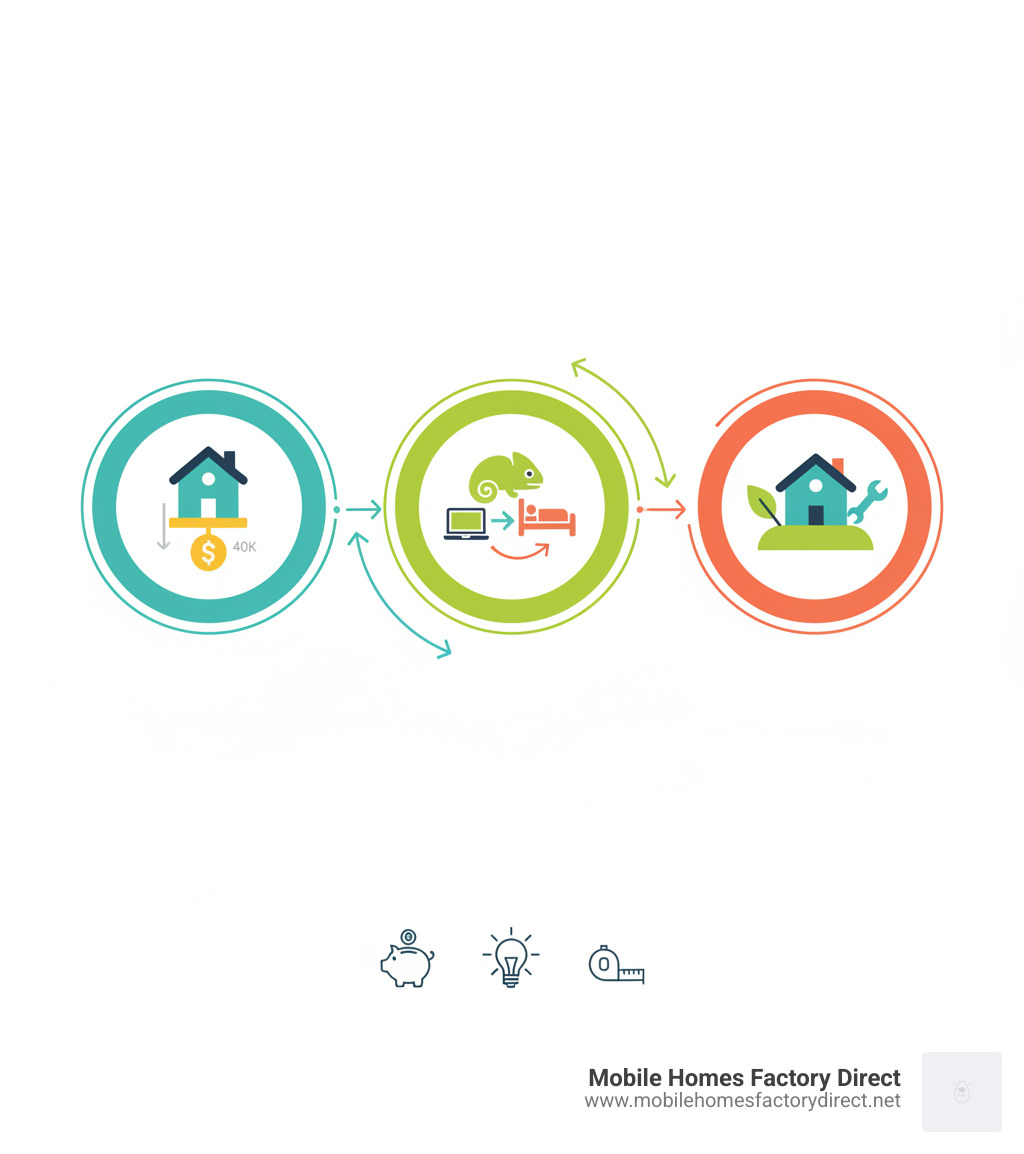 $ 40K

Mobile Homes Factory Direct
www.mobilehomesfactorydirect.net