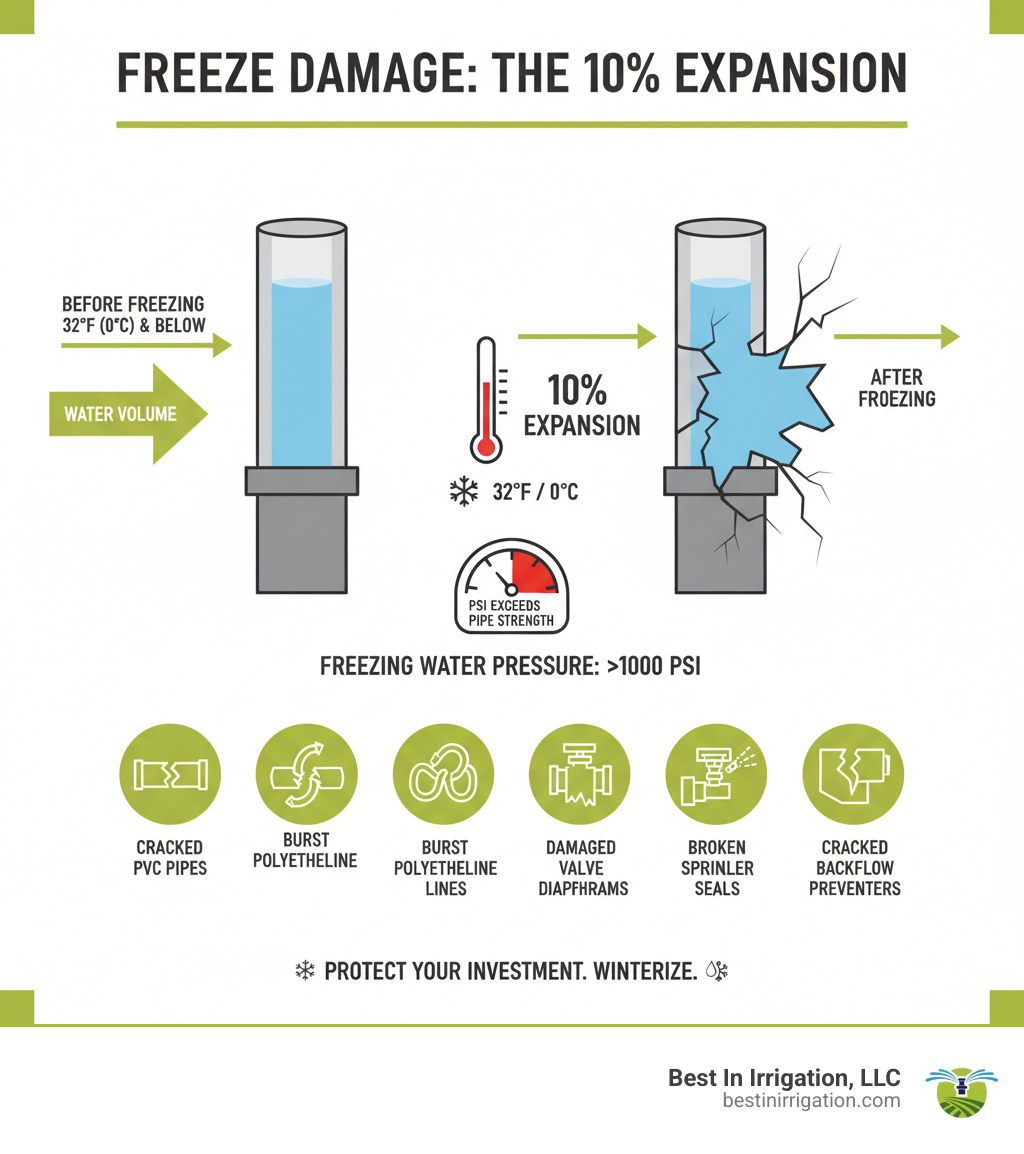 FREEZE DAMAGE: THE 10% EXPANSION

BEFORE FREEZING
32°F (0°C) & BELOW

WATER VOLUME

10%
EXPANSION

32°F / 0°C

AFTER
FROEZING

PSI EXCEEDS
PIPE STRENGTH

FREEZING WATER PRESSURE: >1000 PSI

CRACKED PVC PIPES

BURST POLYETHELINE

BURST POLYETHELINE LINES

DAMAGED VALVE DIAPFHRAMS

BROKEN SPRINLER SEALS

CRACKED BACKFLOW PREVENTERS

PROTECT YOUR INVESTMENT. WINTERIZE.

Best In Irrigation, LLC
bestinirrigation.com