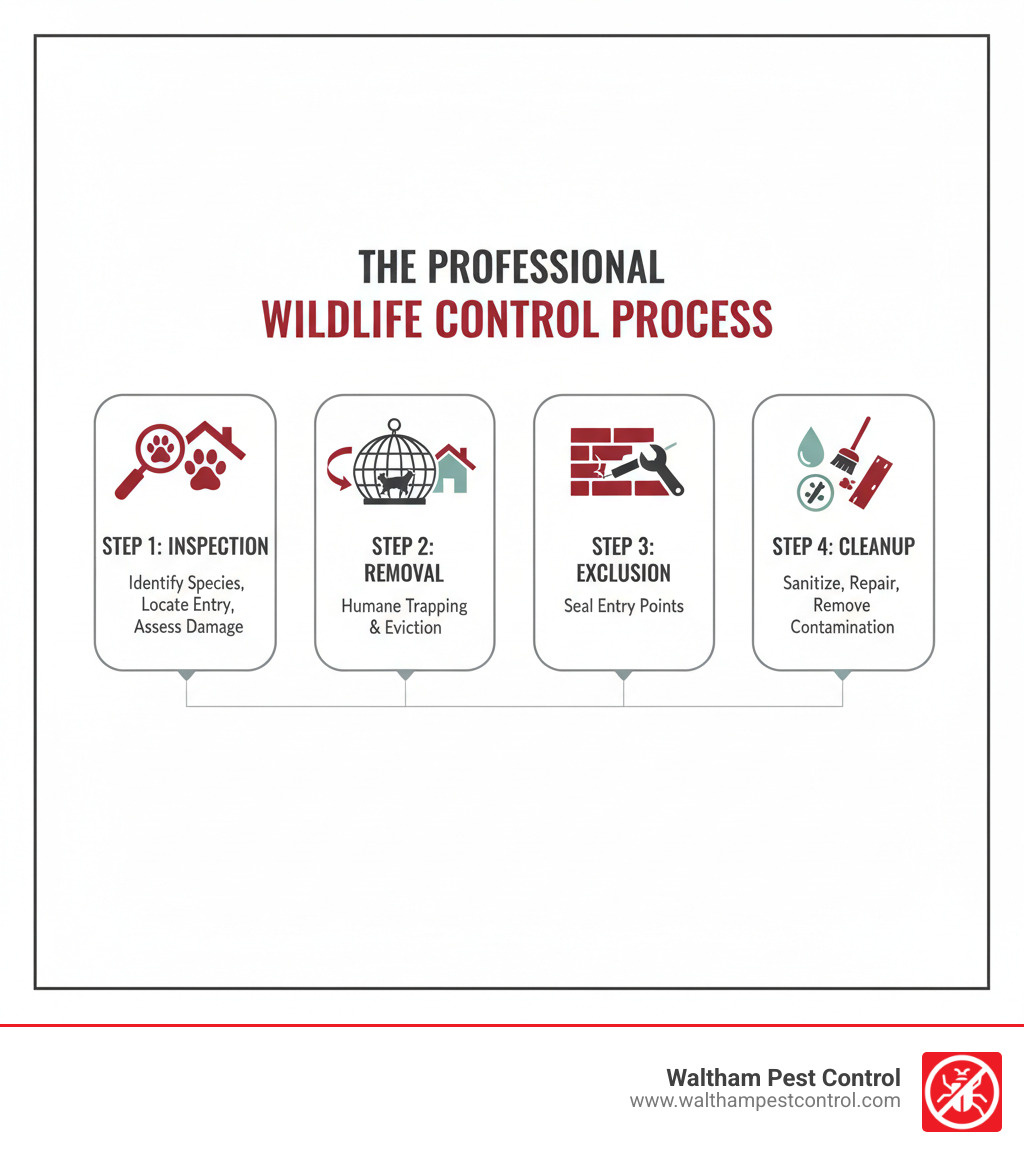 THE PROFESSIONAL
WILDLIFE CONTROL PROCESS

STEP 1: INSPECTION
Identify Species, Locate Entry, Assess Damage

STEP 2: REMOVAL
Humane Trapping & Eviction

STEP 3: EXCLUSION
Seal Entry Points

STEP 4: CLEANUP
Sanitize, Repair, Remove Contamination

Waltham Pest Control
www.walthampestcontrol.com