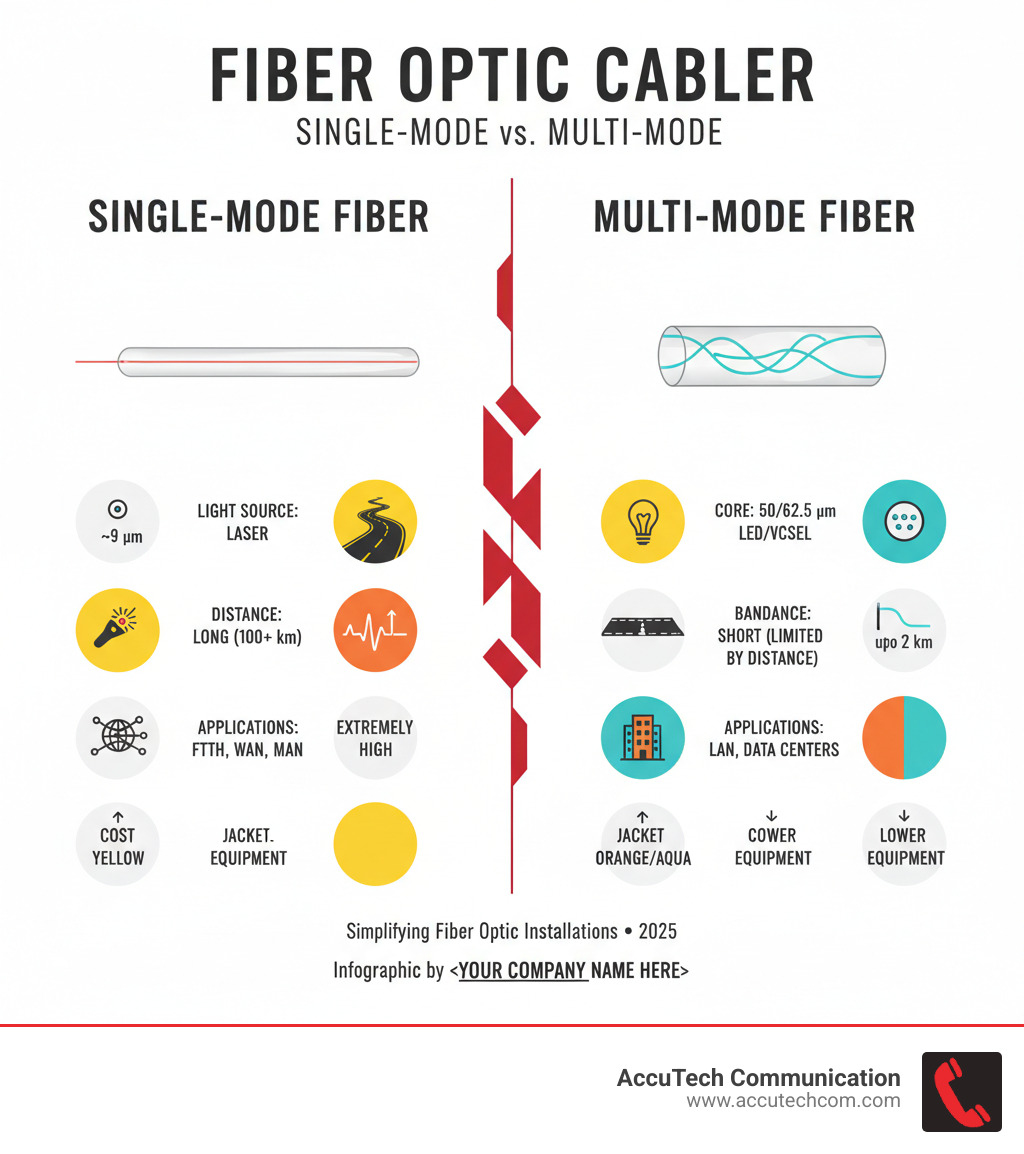 FIBER OPTIC CABLER
SINGLE-MODE vs. MULTI-MODE

SINGLE-MODE FIBER

~9 μm

LIGHT SOURCE: LASER

DISTANCE: LONG (100+ km)

APPLICATIONS: FTTH, WAN, MAN

EXTREMELY HIGH

↑ COST YELLOW

JACKET. EQUIPMENT

MULTI-MODE FIBER

CORE: 50/62.5 μm LED/VCSEL

BANDANCE: SHORT (LIMITED BY DISTANCE)

upo 2 km

APPLICATIONS: LAN, DATA CENTERS

↑ JACKET ORANGE/AQUA

↓ COWER EQUIPMENT

↓ LOWER EQUIPMENT

Simplifying Fiber Optic Installations • 2025

Infographic by <YOUR COMPANY NAME HERE>

AccuTech Communication
www.accutechcom.com