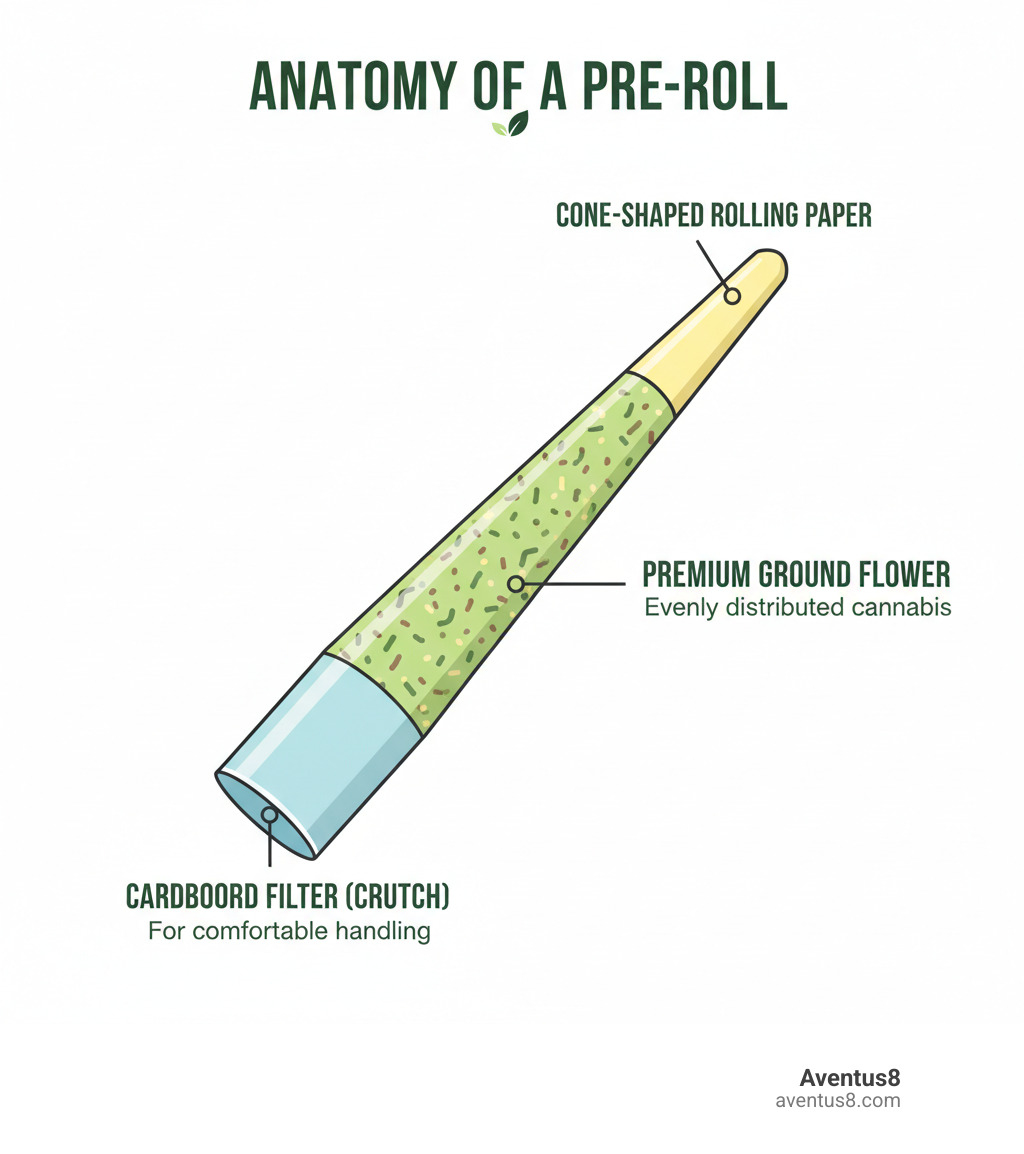 ANATOMY OF A PRE-ROLL

CONE-SHAPED ROLLING PAPER

PREMIUM GROUND FLOWER
Evenly distributed cannabis

CARDBOORD FILTER (CRUTCH)
For comfortable handling

Aventus8
aventus8.com