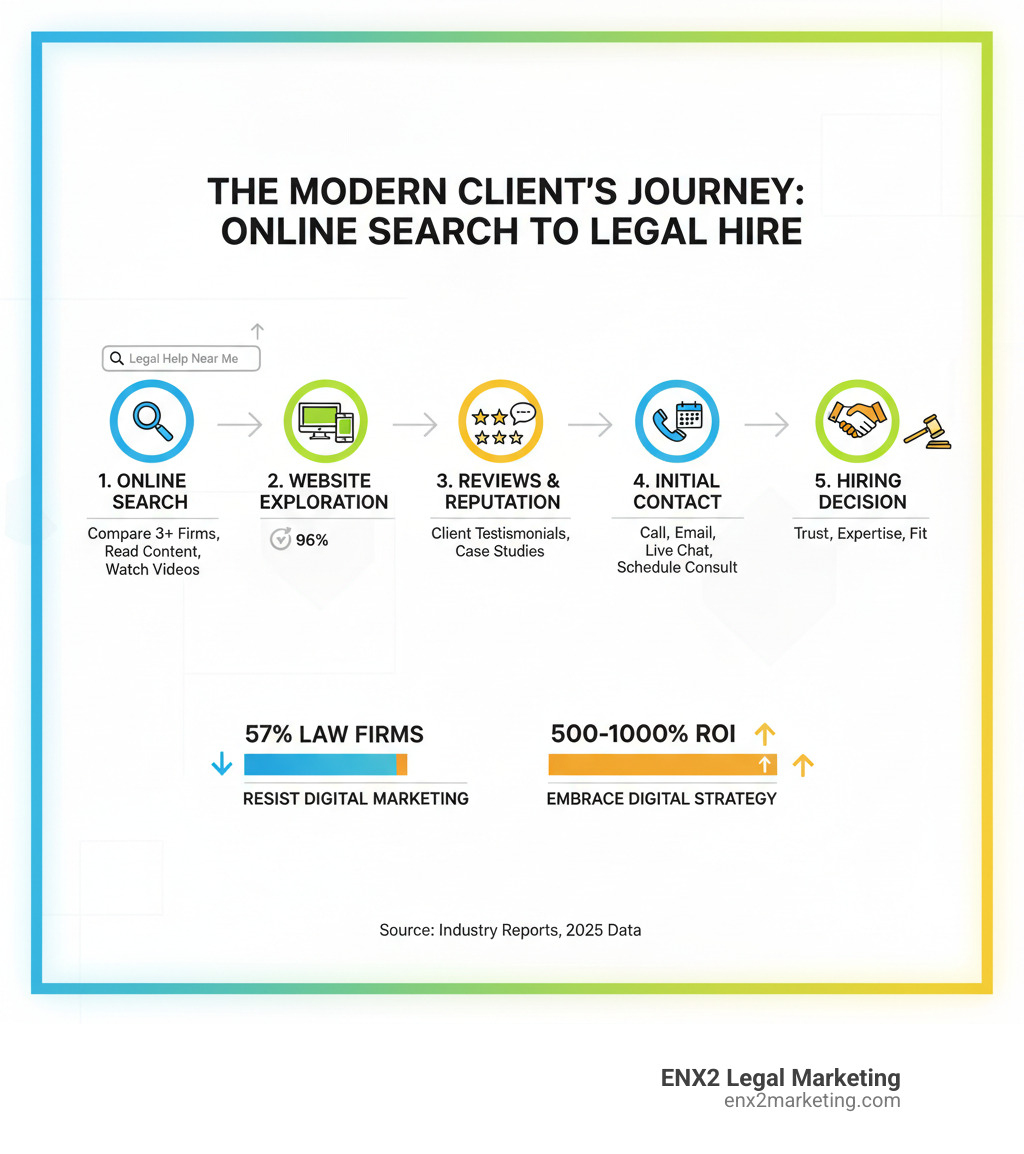 THE MODERN CLIENT'S JOURNEY: ONLINE SEARCH TO LEGAL HIRE

Legal Help Near Me

1. ONLINE SEARCH
Compare 3+ Firms, Read Content, Watch Videos

2. WEBSITE EXPLORATION
96%

3. REVIEWS & REPUTATION
Client Testimonials, Case Studies

4. INITIAL CONTACT
Call, Email, Live Chat, Schedule Consult

5. HIRING DECISION
Trust, Expertise, Fit

57% LAW FIRMS
RESIST DIGITAL MARKETING

500-1000% ROI
EMBRACE DIGITAL STRATEGY

Source: Industry Reports, 2025 Data

ENX2 Legal Marketing
enx2marketing.com