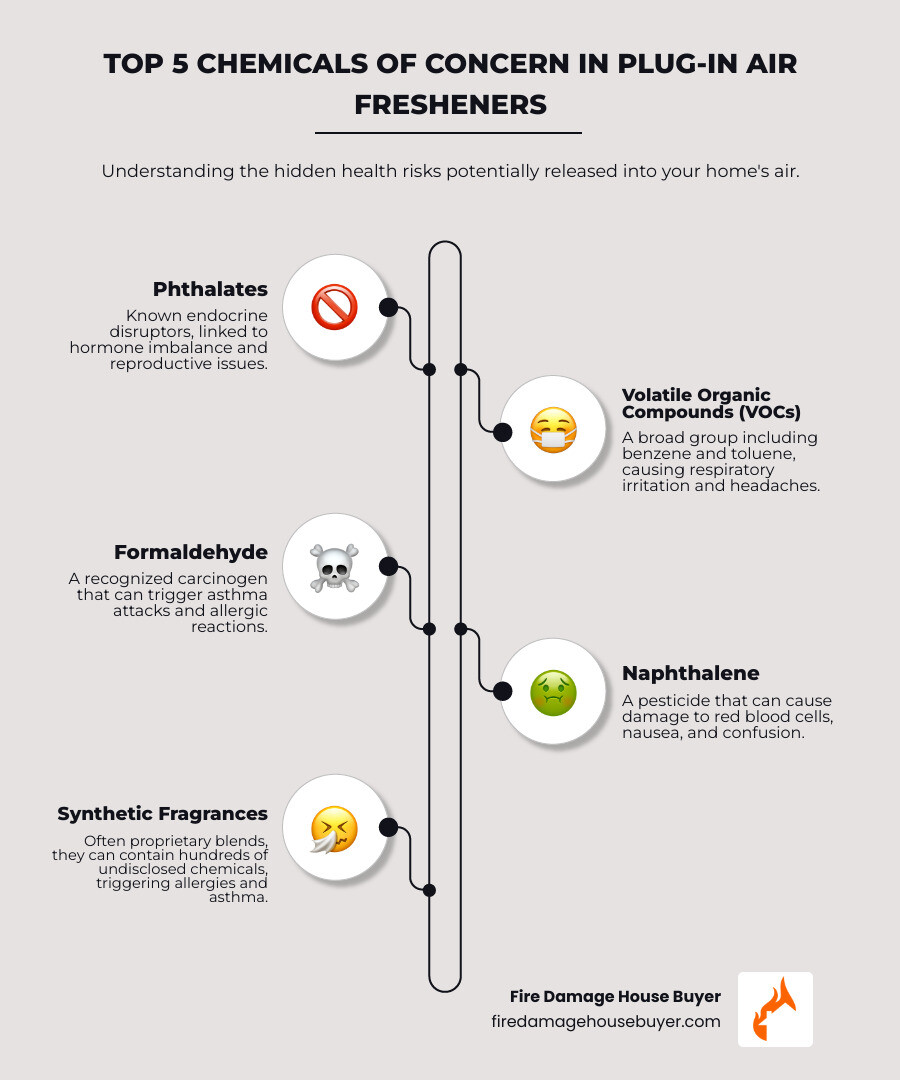 TOP 5 CHEMICALS OF CONCERN IN PLUG-IN AIR FRESHENERS

Understanding the hidden health risks potentially released into your home's air.

Phthalates
Known endocrine disruptors, linked to hormone imbalance and reproductive issues.

Volatile Organic Compounds (VOCs)
A broad group including benzene and toluene, causing respiratory irritation and headaches.

Formaldehyde
A recognized carcinogen that can trigger asthma attacks and allergic reactions.

Naphthalene
A pesticide that can cause damage to red blood cells, nausea, and confusion.

Synthetic Fragrances
Often proprietary blends, they can contain hundreds of undisclosed chemicals, triggering allergies and asthma.

Fire Damage House Buyer
firedamagehousebuyer.com