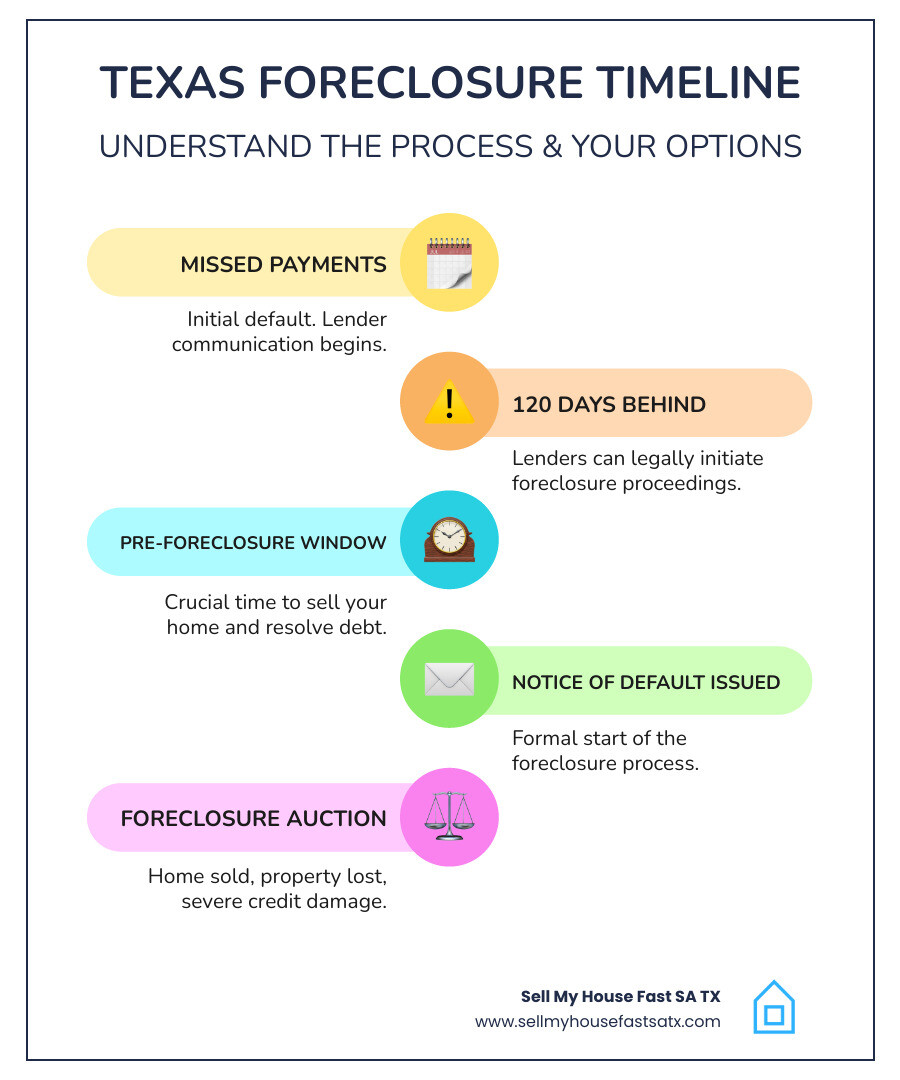 TEXAS FORECLOSURE TIMELINE

UNDERSTAND THE PROCESS & YOUR OPTIONS

MISSED PAYMENTS

Initial default. Lender communication begins.

120 DAYS BEHIND

Lenders can legally initiate foreclosure proceedings.

PRE-FORECLOSURE WINDOW

Crucial time to sell your home and resolve debt.

NOTICE OF DEFAULT ISSUED

Formal start of the foreclosure process.

FORECLOSURE AUCTION

Home sold, property lost, severe credit damage.

Sell My House Fast SA TX
www.sellmyhousefastsatx.com