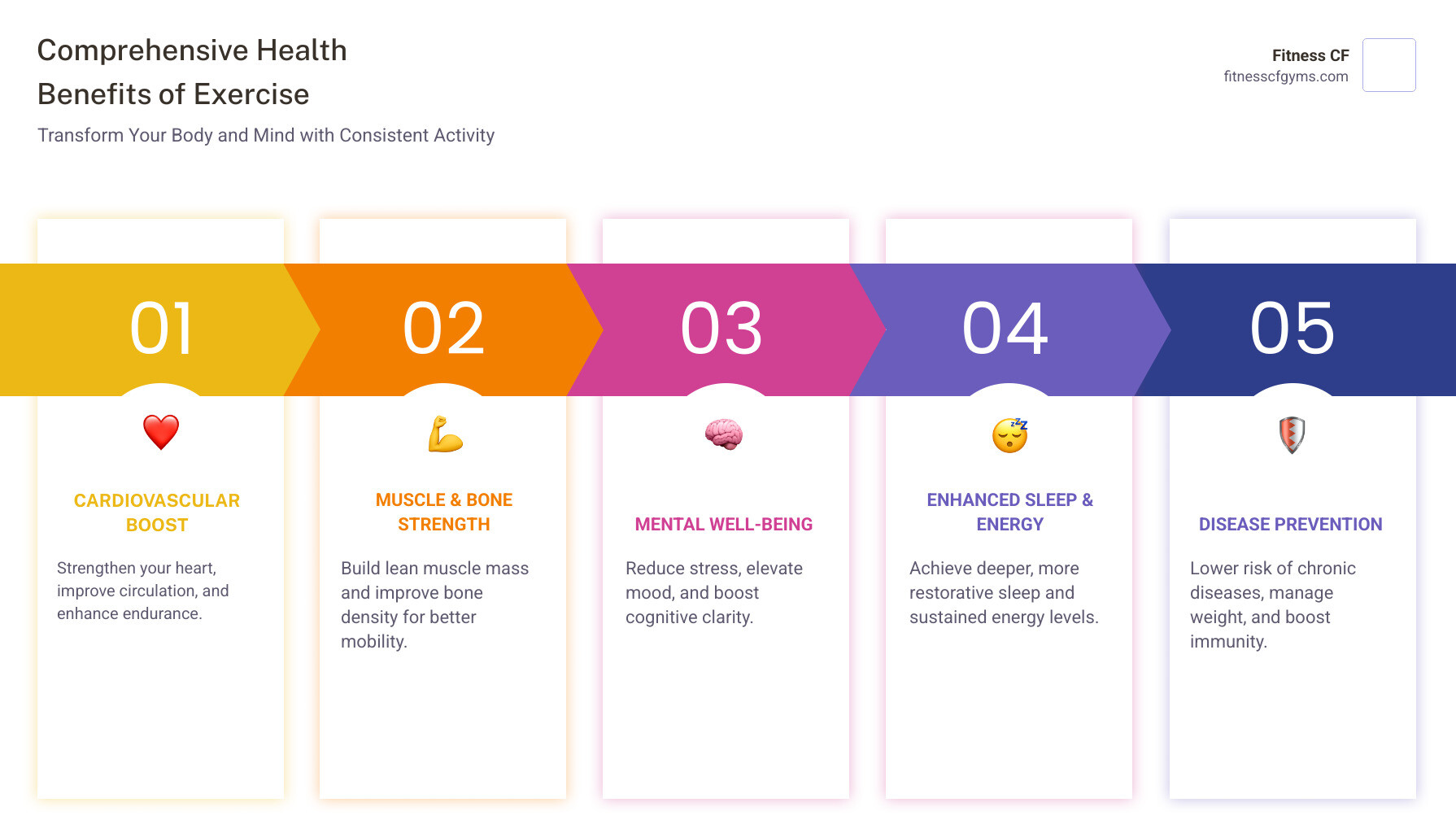 Comprehensive Health Benefits of Exercise

Transform Your Body and Mind with Consistent Activity

Fitness CF
fitnesscfgyms.com

01

CARDIOVASCULAR BOOST

Strengthen your heart, improve circulation, and enhance endurance.

02

MUSCLE & BONE STRENGTH

Build lean muscle mass and improve bone density for better mobility.

03

MENTAL WELL-BEING

Reduce stress, elevate mood, and boost cognitive clarity.

04

ENHANCED SLEEP & ENERGY

Achieve deeper, more restorative sleep and sustained energy levels.

05

DISEASE PREVENTION

Lower risk of chronic diseases, manage weight, and boost immunity.