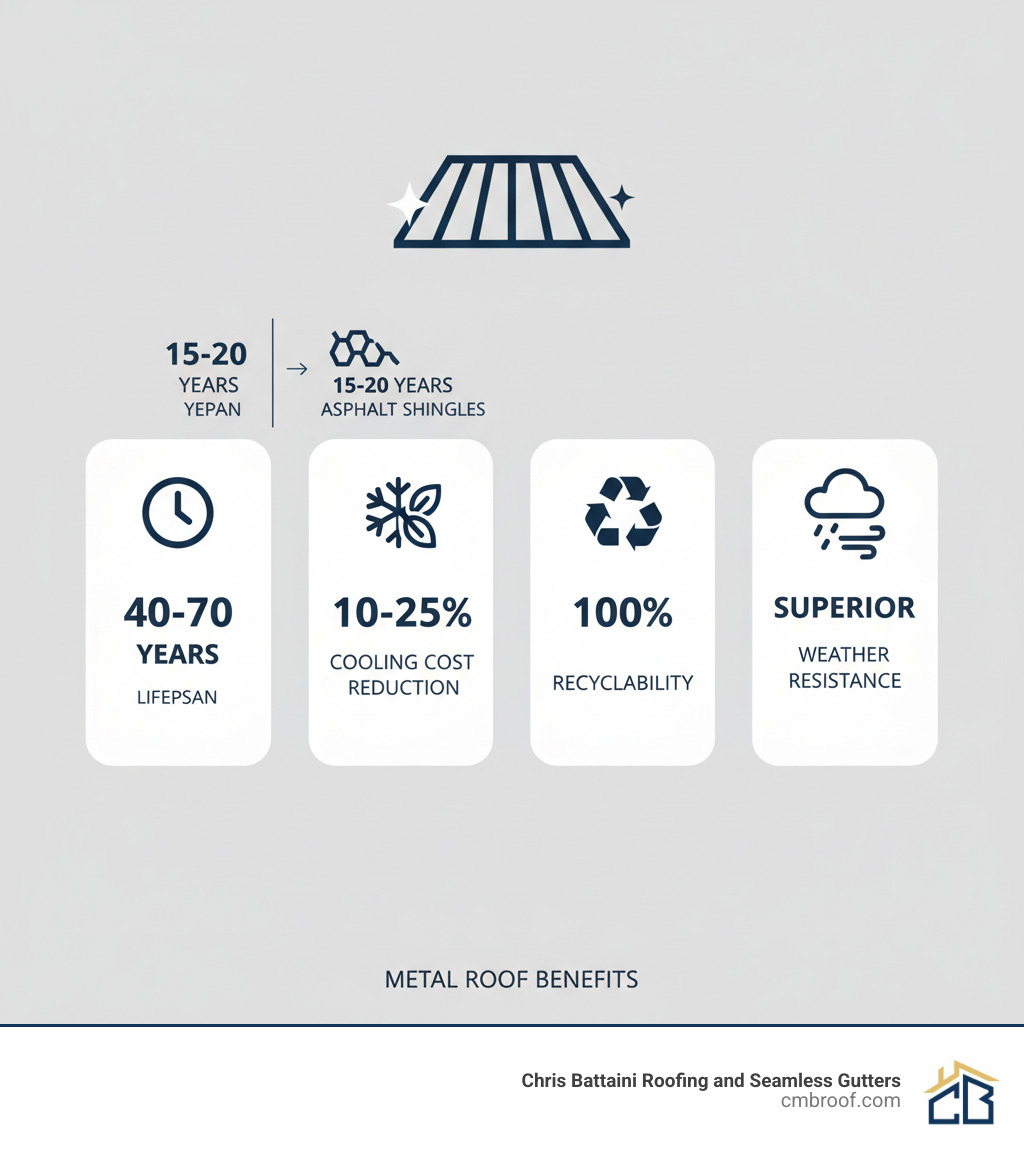 15-20
YEARS
YEPAN

→

15-20 YEARS
ASPHALT SHINGLES

40-70
YEARS
LIFEPSAN

10-25%
COOLING COST
REDUCTION

100%
RECYCLABILITY

SUPERIOR
WEATHER
RESISTANCE

METAL ROOF BENEFITS

Chris Battaini Roofing and Seamless Gutters
cmbroof.com

CB