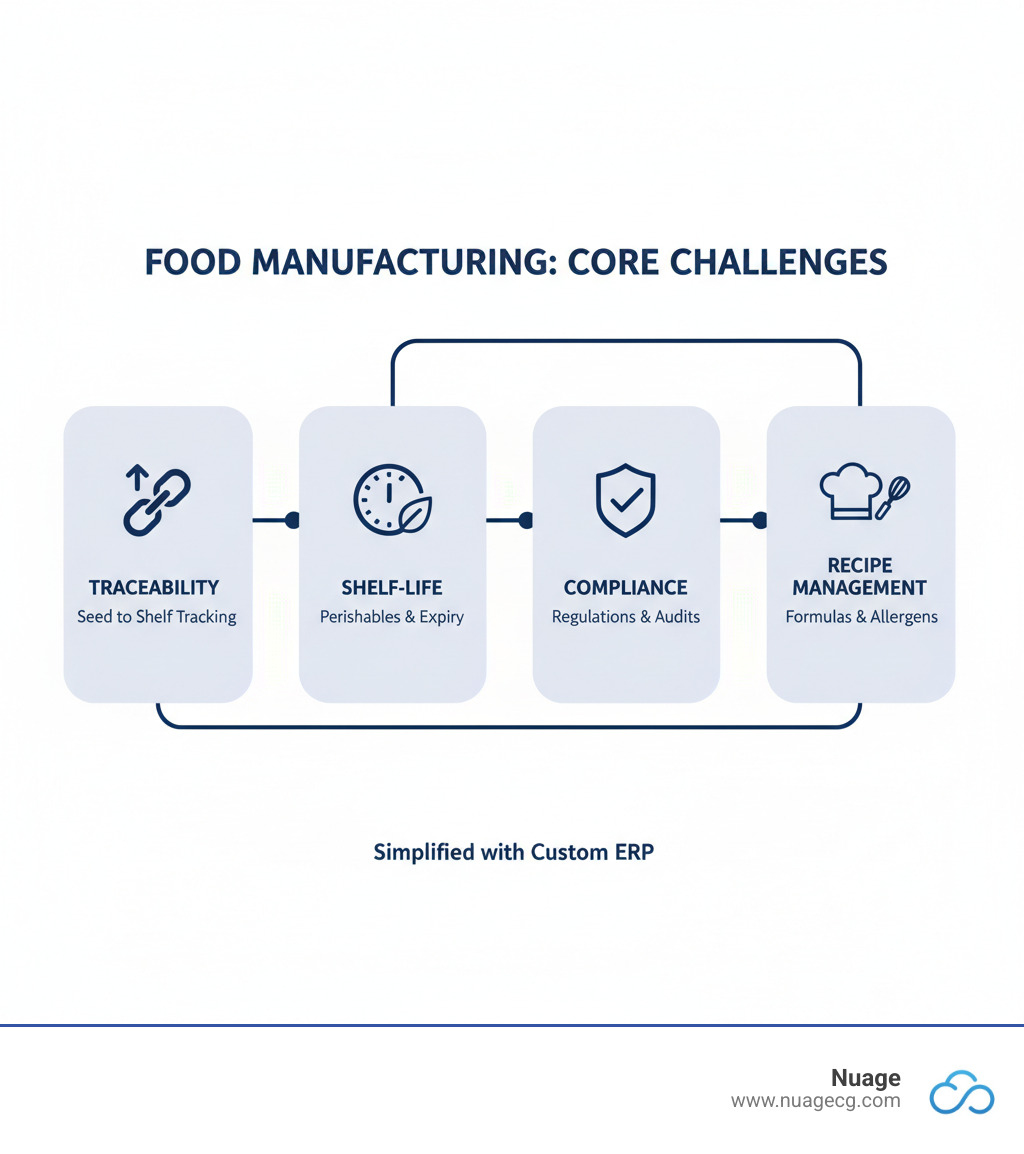 FOOD MANUFACTURING: CORE CHALLENGES

TRACEABILITY
Seed to Shelf Tracking

SHELF-LIFE
Perishables & Expiry

COMPLIANCE
Regulations & Audits

RECIPE MANAGEMENT
Formulas & Allergens

Simplified with Custom ERP

Nuage
www.nuagecg.com