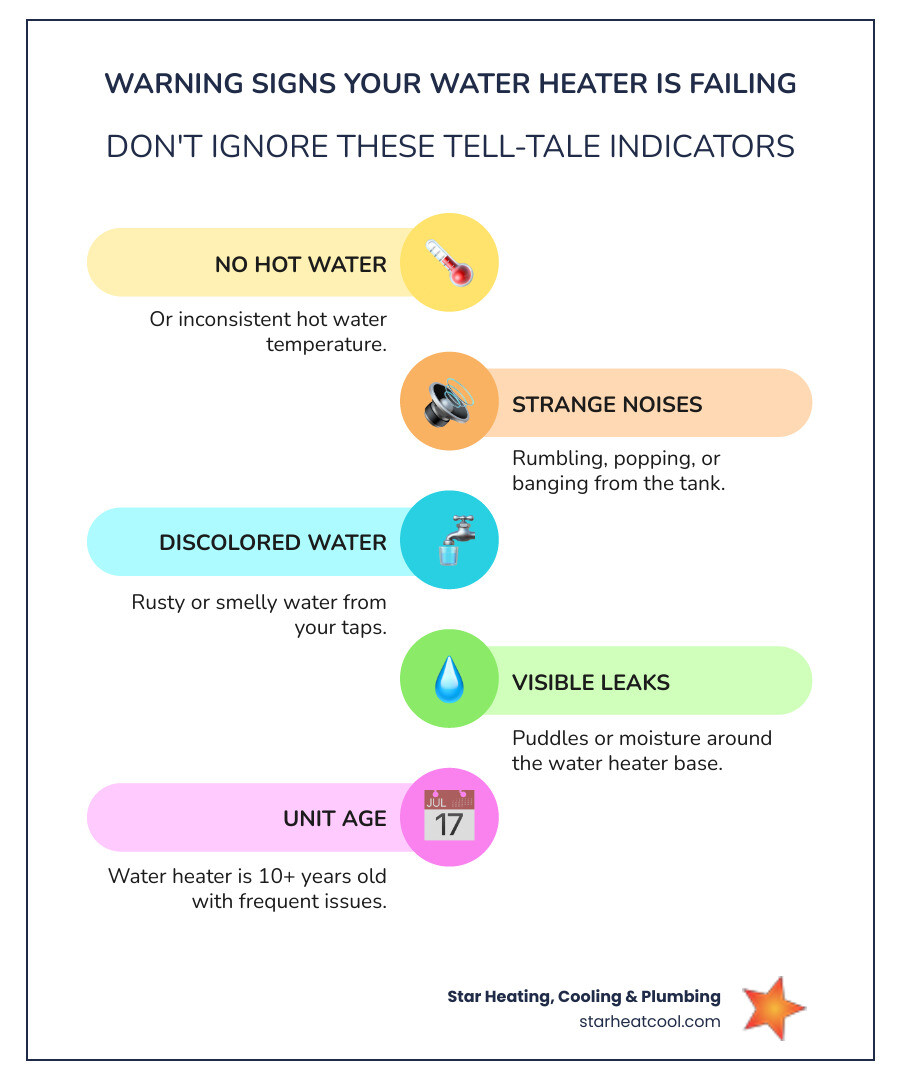 WARNING SIGNS YOUR WATER HEATER IS FAILING

DON'T IGNORE THESE TELL-TALE INDICATORS

NO HOT WATER

Or inconsistent hot water temperature.

STRANGE NOISES

Rumbling, popping, or banging from the tank.

DISCOLORED WATER

Rusty or smelly water from your taps.

VISIBLE LEAKS

Puddles or moisture around the water heater base.

UNIT AGE

JUL
17

Water heater is 10+ years old with frequent issues.

Star Heating, Cooling & Plumbing
starheatcool.com