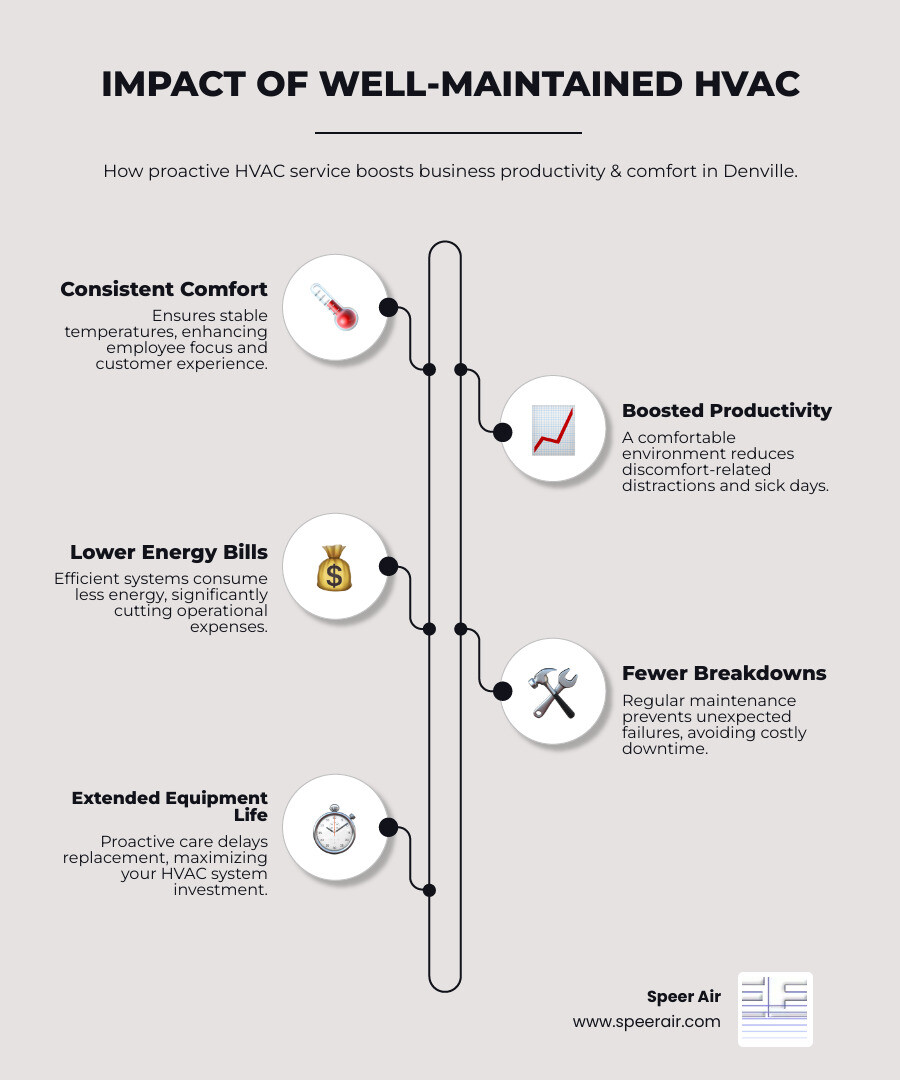 IMPACT OF WELL-MAINTAINED HVAC

How proactive HVAC service boosts business productivity & comfort in Denville.

Consistent Comfort
Ensures stable temperatures, enhancing employee focus and customer experience.

Boosted Productivity
A comfortable environment reduces discomfort-related distractions and sick days.

Lower Energy Bills
Efficient systems consume less energy, significantly cutting operational expenses.

Fewer Breakdowns
Regular maintenance prevents unexpected failures, avoiding costly downtime.

Extended Equipment Life
Proactive care delays replacement, maximizing your HVAC system investment.

Speer Air
www.speerair.com