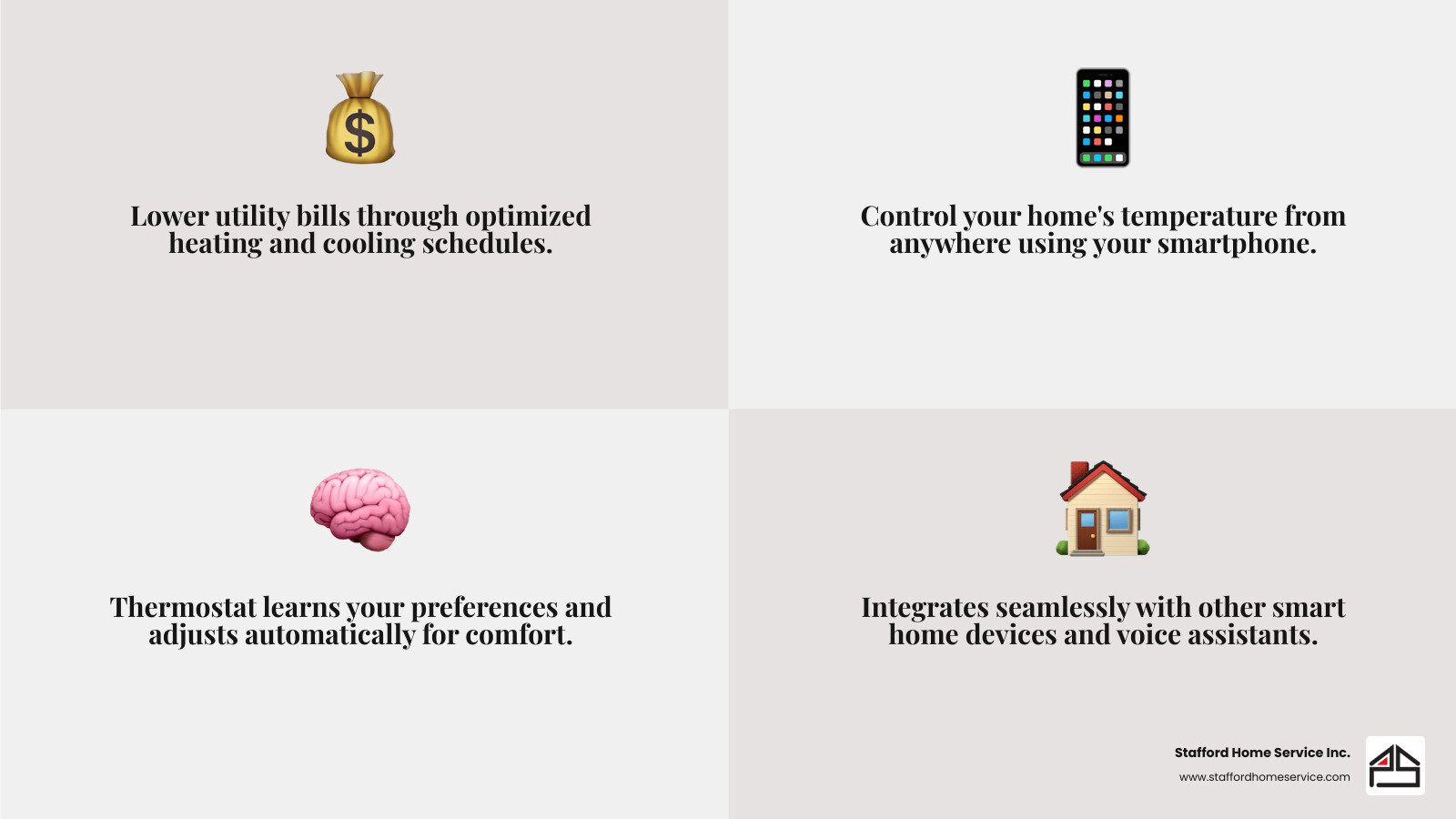 $

Lower utility bills through optimized heating and cooling schedules.

Control your home's temperature from anywhere using your smartphone.

Thermostat learns your preferences and adjusts automatically for comfort.

Integrates seamlessly with other smart home devices and voice assistants.

Stafford Home Service Inc.
www.staffordhomeservice.com