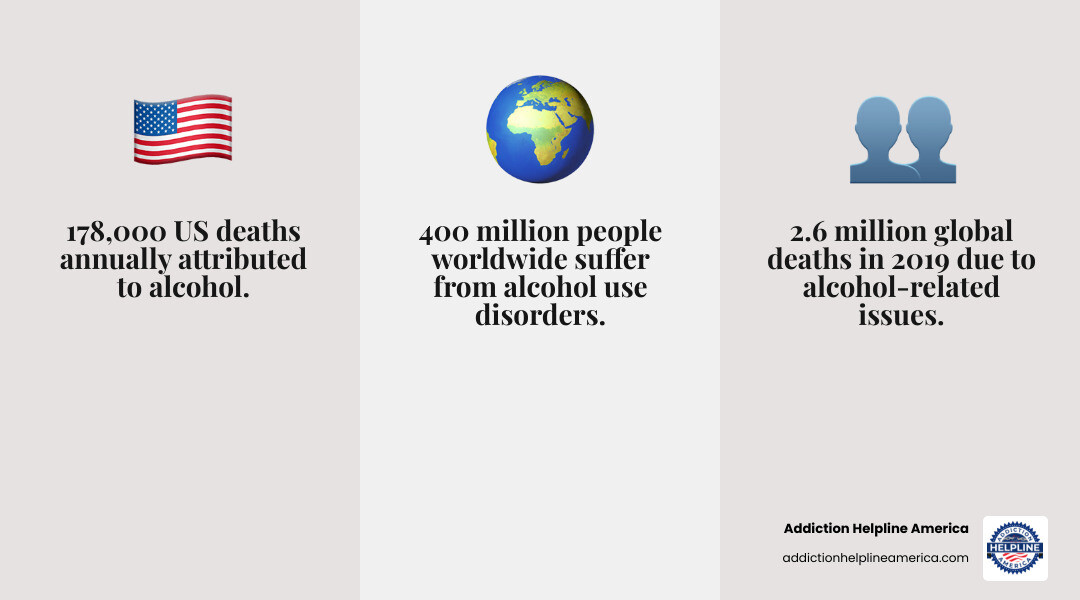 178,000 US deaths annually attributed to alcohol.

400 million people worldwide suffer from alcohol use disorders.

2.6 million global deaths in 2019 due to alcohol-related issues.

Addiction Helpline America

addictionhelplineamerica.com

ADDICTION HELPLINE AMERICA