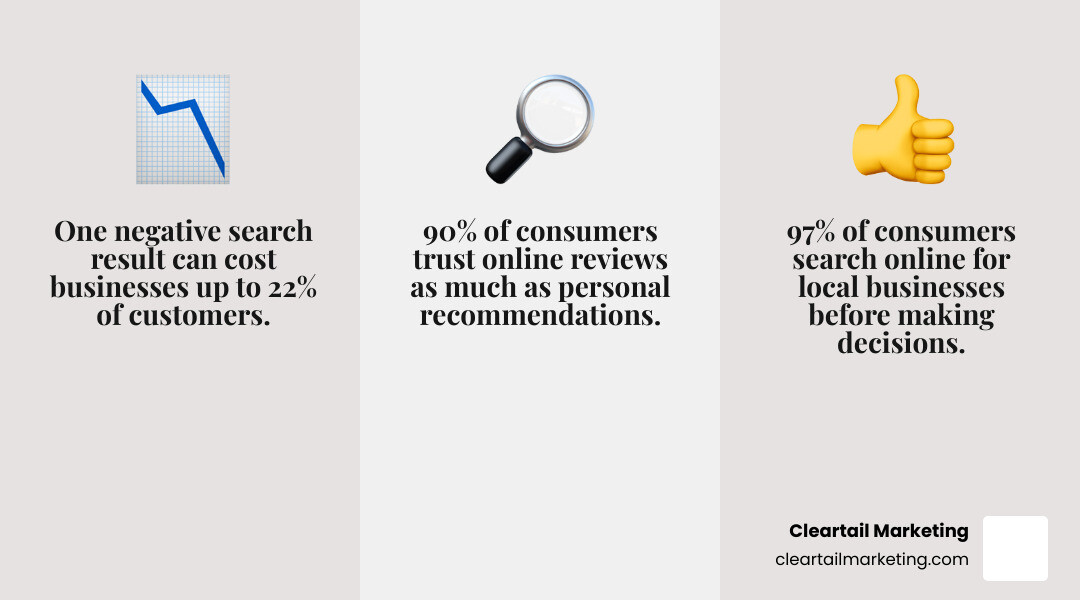 One negative search result can cost businesses up to 22% of customers.

90% of consumers trust online reviews as much as personal recommendations.

97% of consumers search online for local businesses before making decisions.

Cleartail Marketing
cleartailmarketing.com