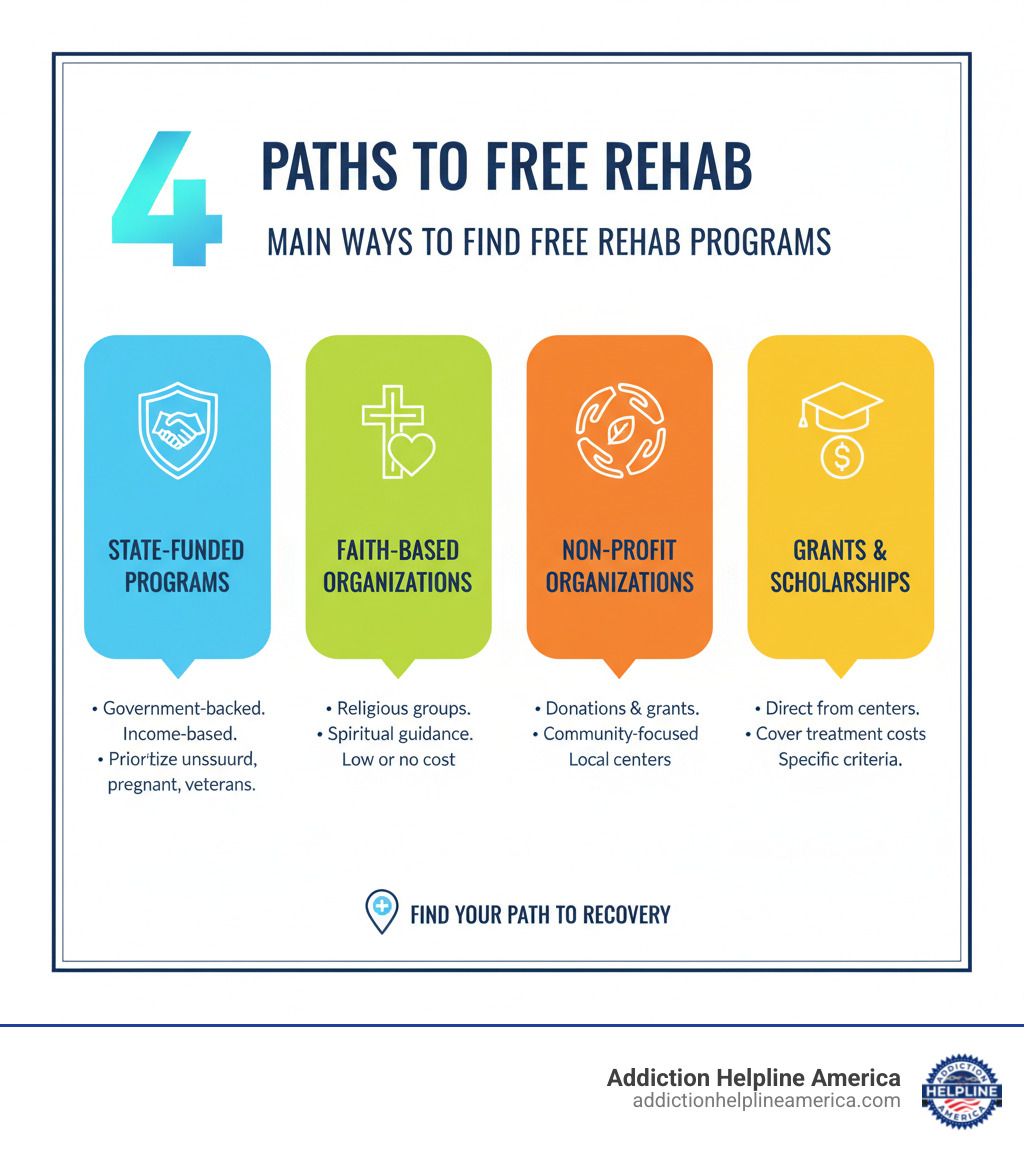 4 PATHS TO FREE REHAB

MAIN WAYS TO FIND FREE REHAB PROGRAMS

STATE-FUNDED PROGRAMS

• Government-backed. Income-based.
• Prior'tize unssuurd, pregnant, veterans.

FAITH-BASED ORGANIZATIONS

• Religious groups.
• Spiritual guidance. Low or no cost

NON-PROFIT ORGANIZATIONS

• Donations & grants.
• Community-focused Local centers

GRANTS & SCHOLARSHIPS

• Direct from centers.
• Cover treatment costs Specific criteria.

FIND YOUR PATH TO RECOVERY

Addiction Helpline America
addictionhelplineamerica.com

ADDICTION HELPLINE AMERICA