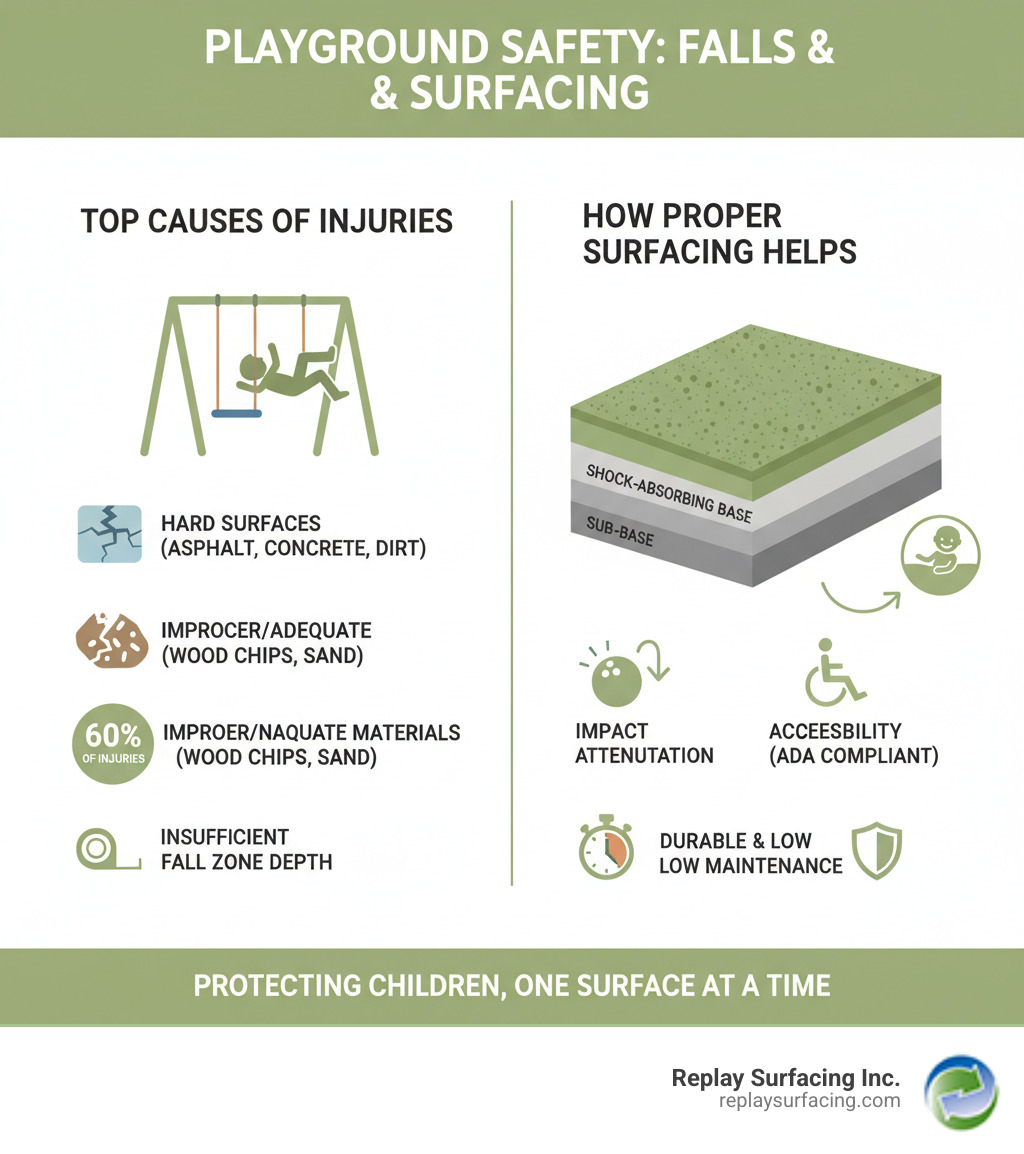 PLAYGROUND SAFETY: FALLS & & SURFACING

TOP CAUSES OF INJURIES

HARD SURFACES (ASPHALT, CONCRETE, DIRT)

IMPROCER/ADEQUATE (WOOD CHIPS, SAND)

60% OF INJURIES

IMPROER/NAQUATE MATERIALS (WOOD CHIPS, SAND)

INSUFFICIENT FALL ZONE DEPTH

HOW PROPER SURFACING HELPS

SHOCK-ABSORBING BASE

SUB-BASE

IMPACT ATTENUTATION

ACCEESBILITY (ADA COMPLIANT)

DURABLE & LOW LOW MAINTENANCE

PROTECTING CHILDREN, ONE SURFACE AT A TIME

Replay Surfacing Inc.
replaysurfacing.com