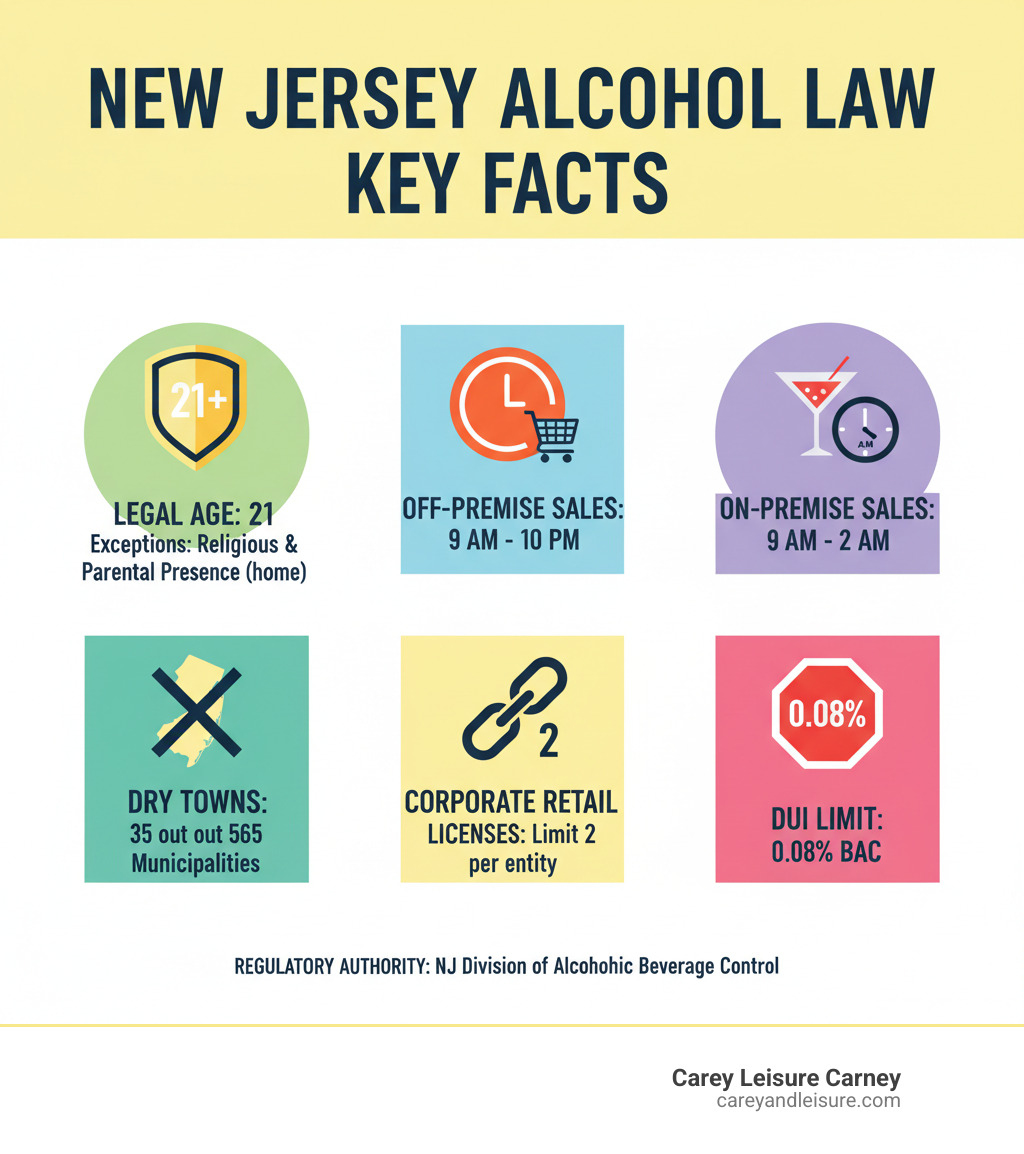 NEW JERSEY ALCOHOL LAW KEY FACTS

21+

LEGAL AGE: 21
Exceptions: Religious & Parental Presence (home)

OFF-PREMISE SALES:
9 AM - 10 PM

A.M

ON-PREMISE SALES:
9 AM - 2 AM

DRY TOWNS:
35 out out 565 Municipalities

2

CORPORATE RETAIL LICENSES: Limit 2 per entity

0.08%

DUI LIMIT:
0.08% BAC

REGULATORY AUTHORITY: NJ Division of Alcohohic Beverage Control

Carey Leisure Carney
careyandleisure.com