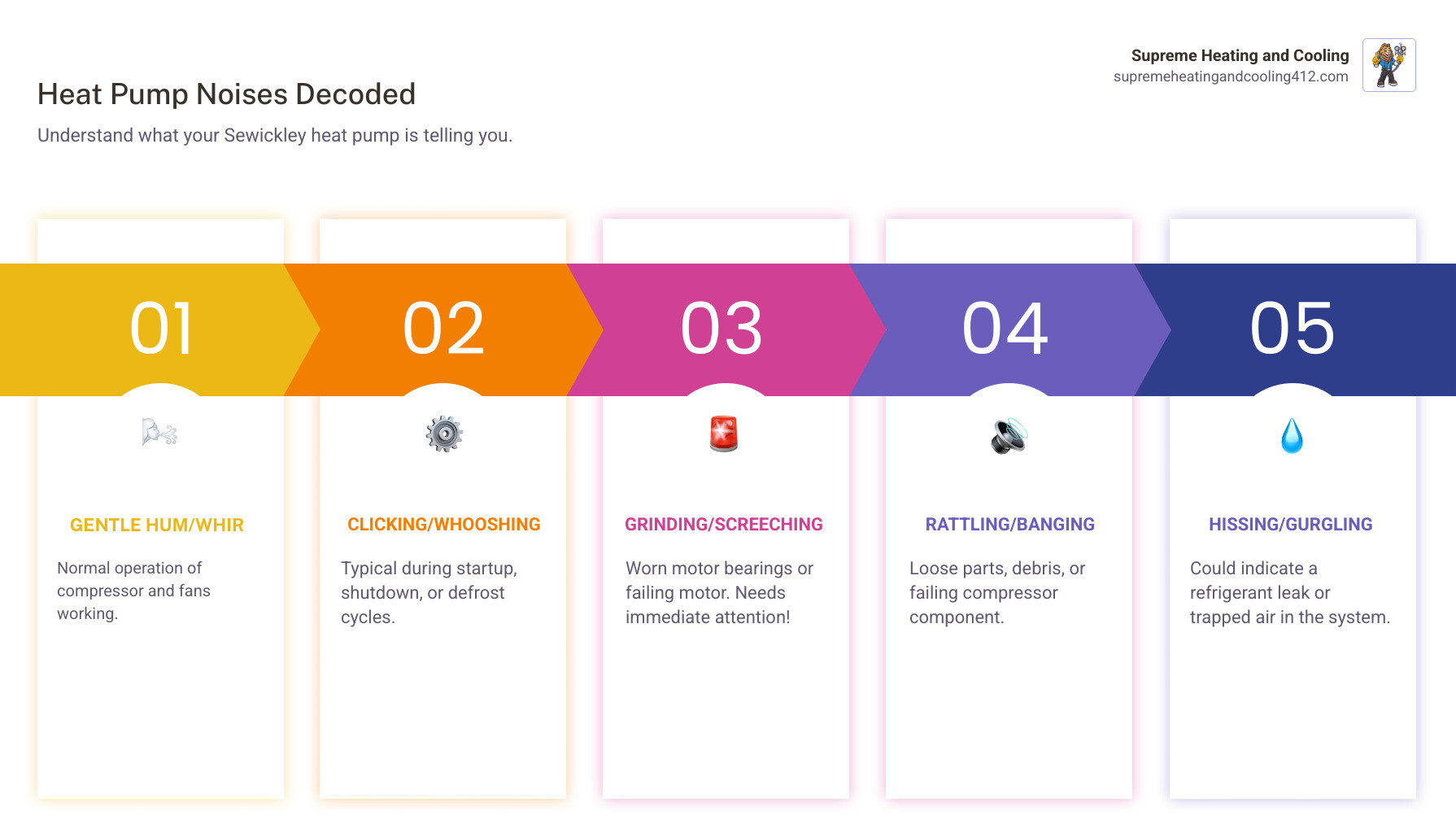 Supreme Heating and Cooling
supremeheatingandcooling412.com

Heat Pump Noises Decoded

Understand what your Sewickley heat pump is telling you.

01

GENTLE HUM/WHIR

Normal operation of compressor and fans working.

02

CLICKING/WHOOSHING

Typical during startup, shutdown, or defrost cycles.

03

GRINDING/SCREECHING

Worn motor bearings or failing motor. Needs immediate attention!

04

RATTLING/BANGING

Loose parts, debris, or failing compressor component.

05

HISSING/GURGLING

Could indicate a refrigerant leak or trapped air in the system.