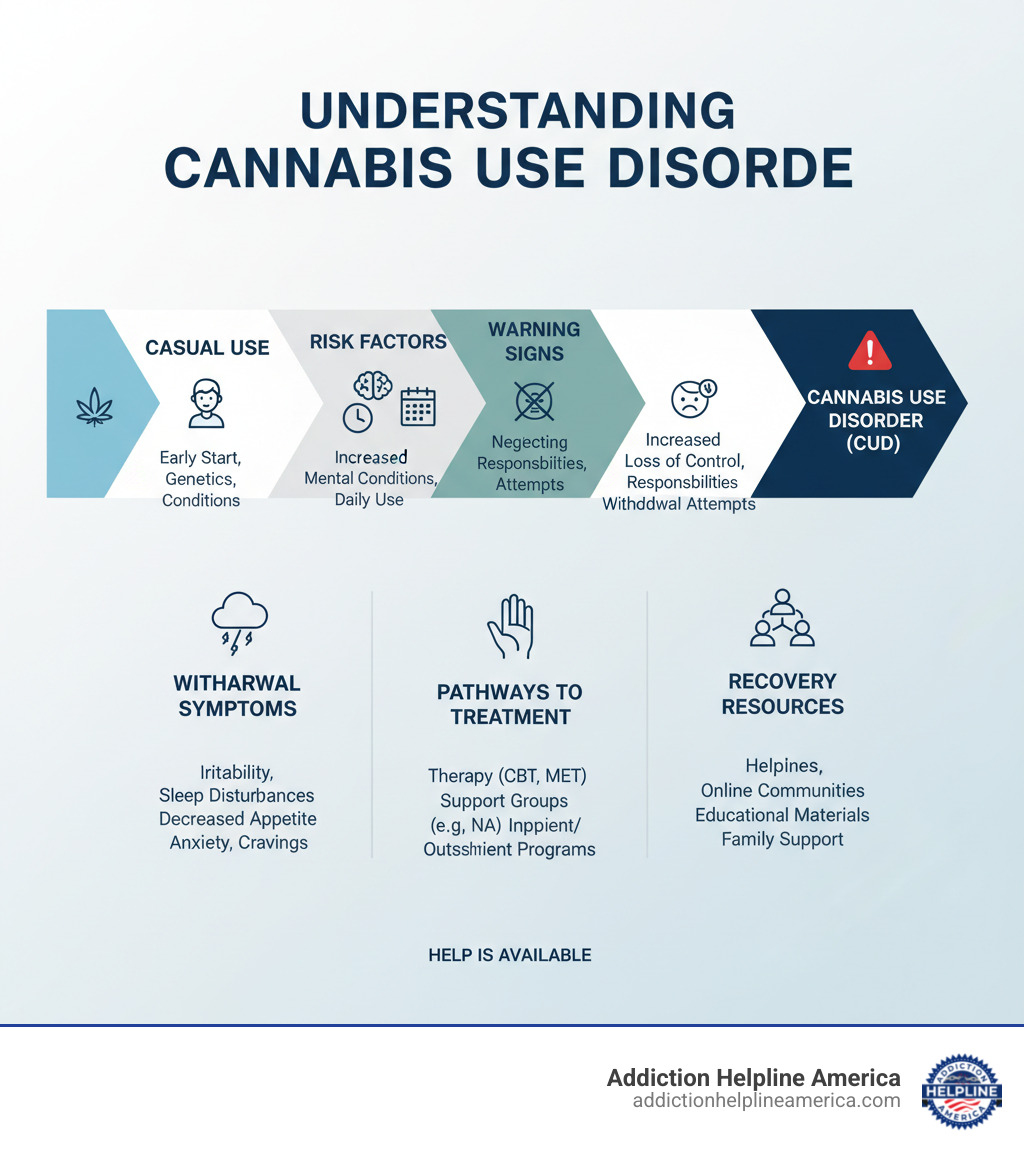 UNDERSTANDING CANNABIS USE DISORDE

CASUAL USE

Early Start, Genetics, Conditions

RISK FACTORS

Increased Mental Conditions, Daily Use

WARNING SIGNS

Negecting Responsbilties, Attempts

Increased Loss of Control, Responsbilities Withddwal Attempts

CANNABIS USE DISORDER (CUD)

WITHARWAL SYMPTOMS

Iritability, Sleep Disturbances Decreased Appetite Anxiety, Cravings

PATHWAYS TO TREATMENT

Therapy (CBT, MET) Support Groups (e.g, NA) Inppient/ Outsshient Programs

RECOVERY RESOURCES

Helpines, Online Communities Educational Materials Family Support

HELP IS AVAILABLE

Addiction Helpline America
addictionhelplineamerica.com

ADDICTION HELPLINE AMERICA