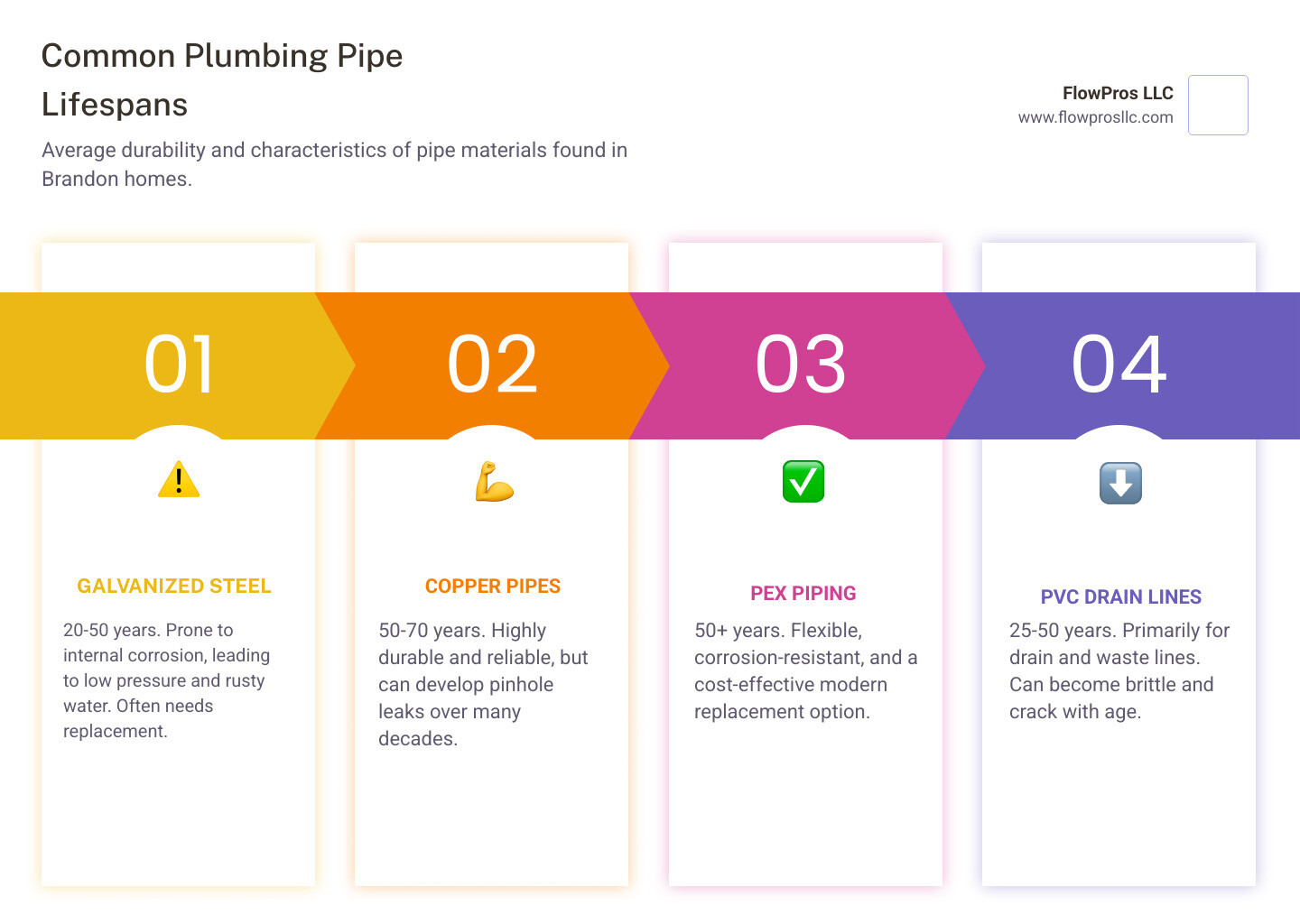 Common Plumbing Pipe Lifespans

Average durability and characteristics of pipe materials found in Brandon homes.

FlowPros LLC
www.flowprosllc.com

01

GALVANIZED STEEL

20-50 years. Prone to internal corrosion, leading to low pressure and rusty water. Often needs replacement.

02

COPPER PIPES

50-70 years. Highly durable and reliable, but can develop pinhole leaks over many decades.

03

PEX PIPING

50+ years. Flexible, corrosion-resistant, and a cost-effective modern replacement option.

04

PVC DRAIN LINES

25-50 years. Primarily for drain and waste lines. Can become brittle and crack with age.