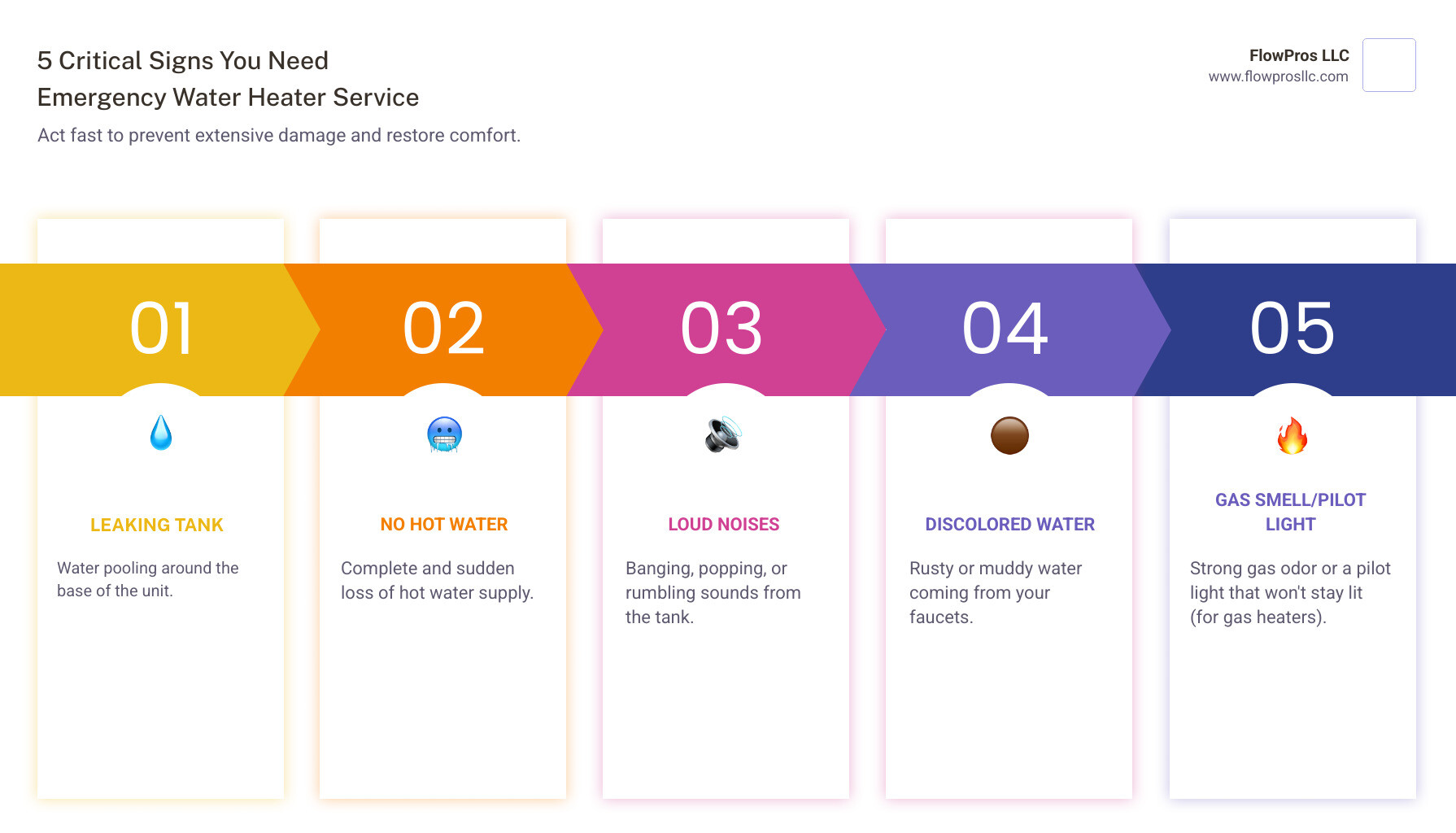 5 Critical Signs You Need Emergency Water Heater Service

Act fast to prevent extensive damage and restore comfort.

FlowPros LLC
www.flowprosllc.com

01

LEAKING TANK

Water pooling around the base of the unit.

02

NO HOT WATER

Complete and sudden loss of hot water supply.

03

LOUD NOISES

Banging, popping, or rumbling sounds from the tank.

04

DISCOLORED WATER

Rusty or muddy water coming from your faucets.

05

GAS SMELL/PILOT LIGHT

Strong gas odor or a pilot light that won't stay lit (for gas heaters).