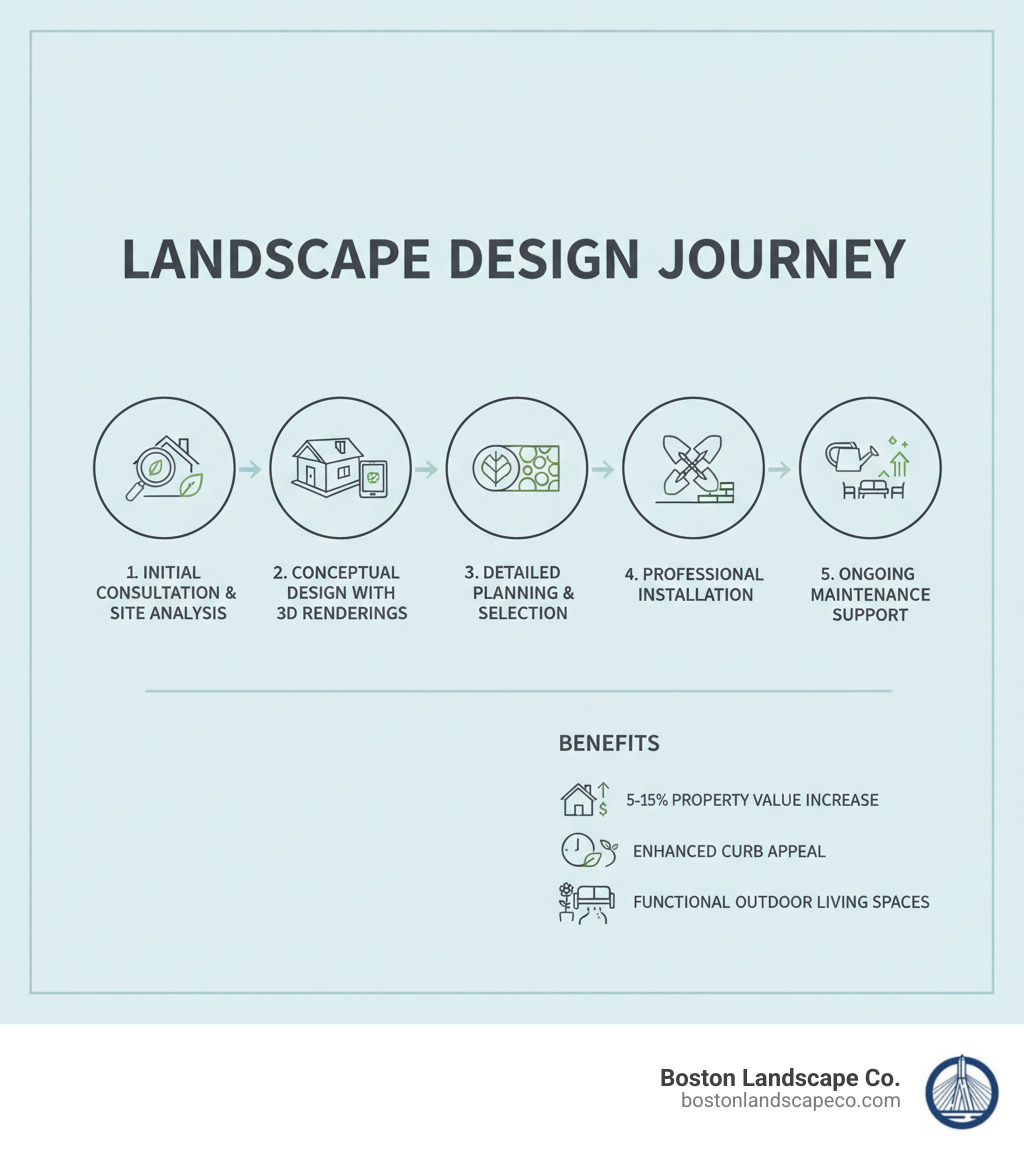 LANDSCAPE DESIGN JOURNEY

1. INITIAL CONSULTATION & SITE ANALYSIS

2. CONCEPTUAL DESIGN WITH 3D RENDERINGS

3. DETAILED PLANNING & SELECTION

4. PROFESSIONAL INSTALLATION

5. ONGOING MAINTENANCE SUPPORT

BENEFITS

5-15% PROPERTY VALUE INCREASE

ENHANCED CURB APPEAL

FUNCTIONAL OUTDOOR LIVING SPACES

Boston Landscape Co.
bostonlandscapeco.com