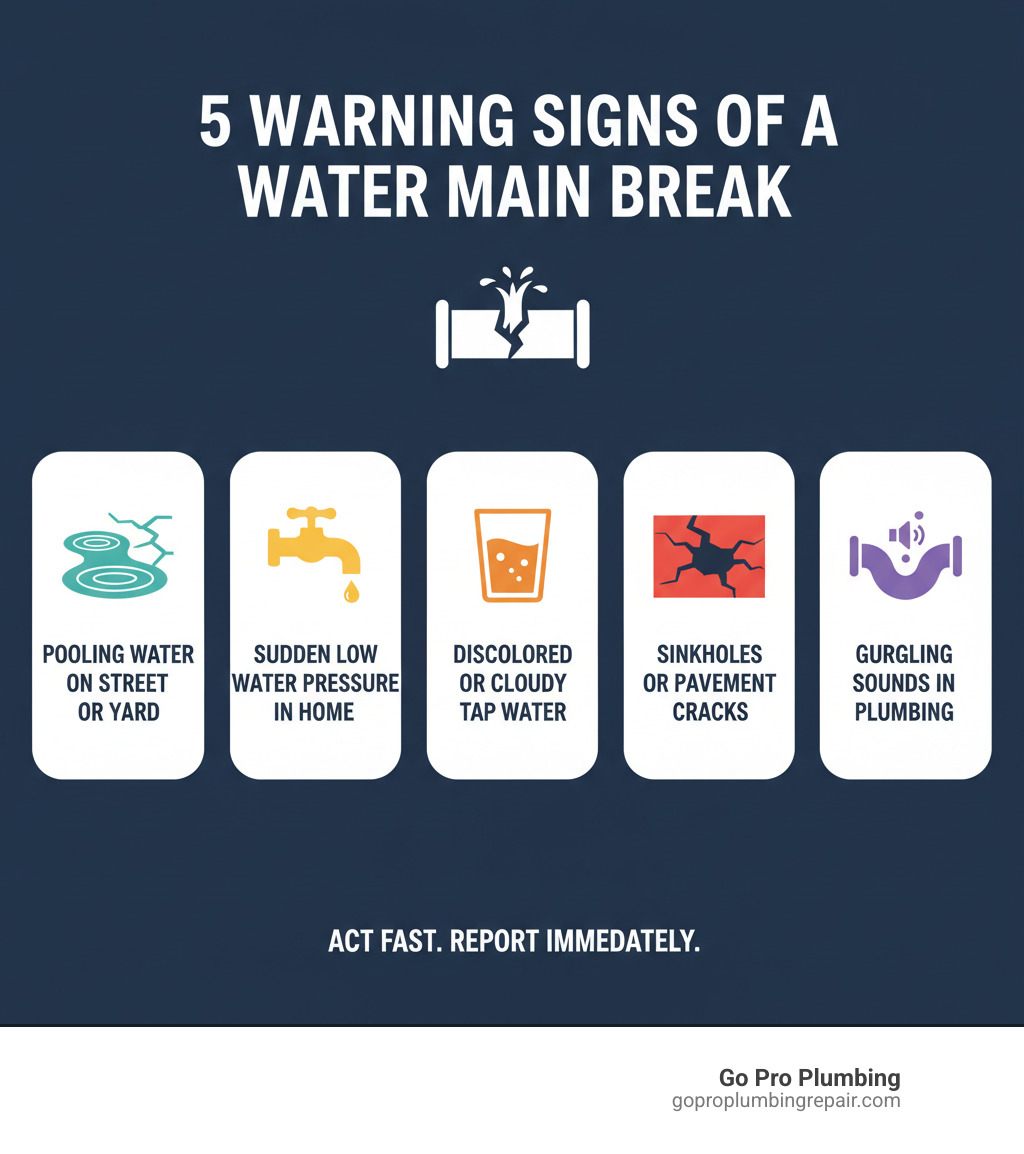 5 WARNING SIGNS OF A WATER MAIN BREAK

POOLING WATER ON STREET OR YARD

SUDDEN LOW WATER PRESSURE IN HOME

DISCOLORED OR CLOUDY TAP WATER

SINKHOLES OR PAVEMENT CRACKS

GURGLING SOUNDS IN PLUMBING

ACT FAST. REPORT IMMEDATELY.

Go Pro Plumbing
goproplumbingrepair.com