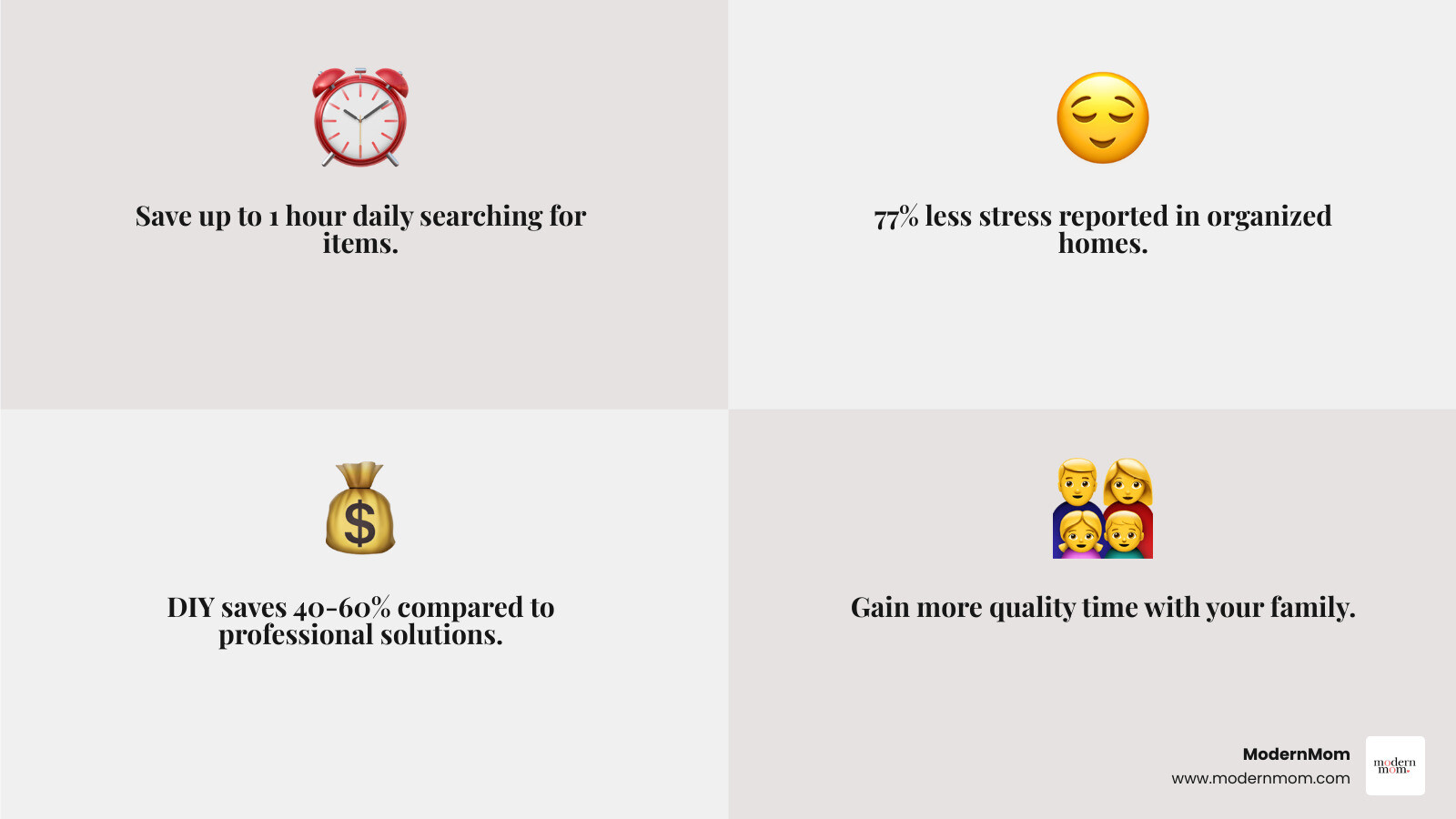 Save up to 1 hour daily searching for items.

77% less stress reported in organized homes.

DIY saves 40-60% compared to professional solutions.

Gain more quality time with your family.

ModernMom
www.modernmom.com

modern mom.