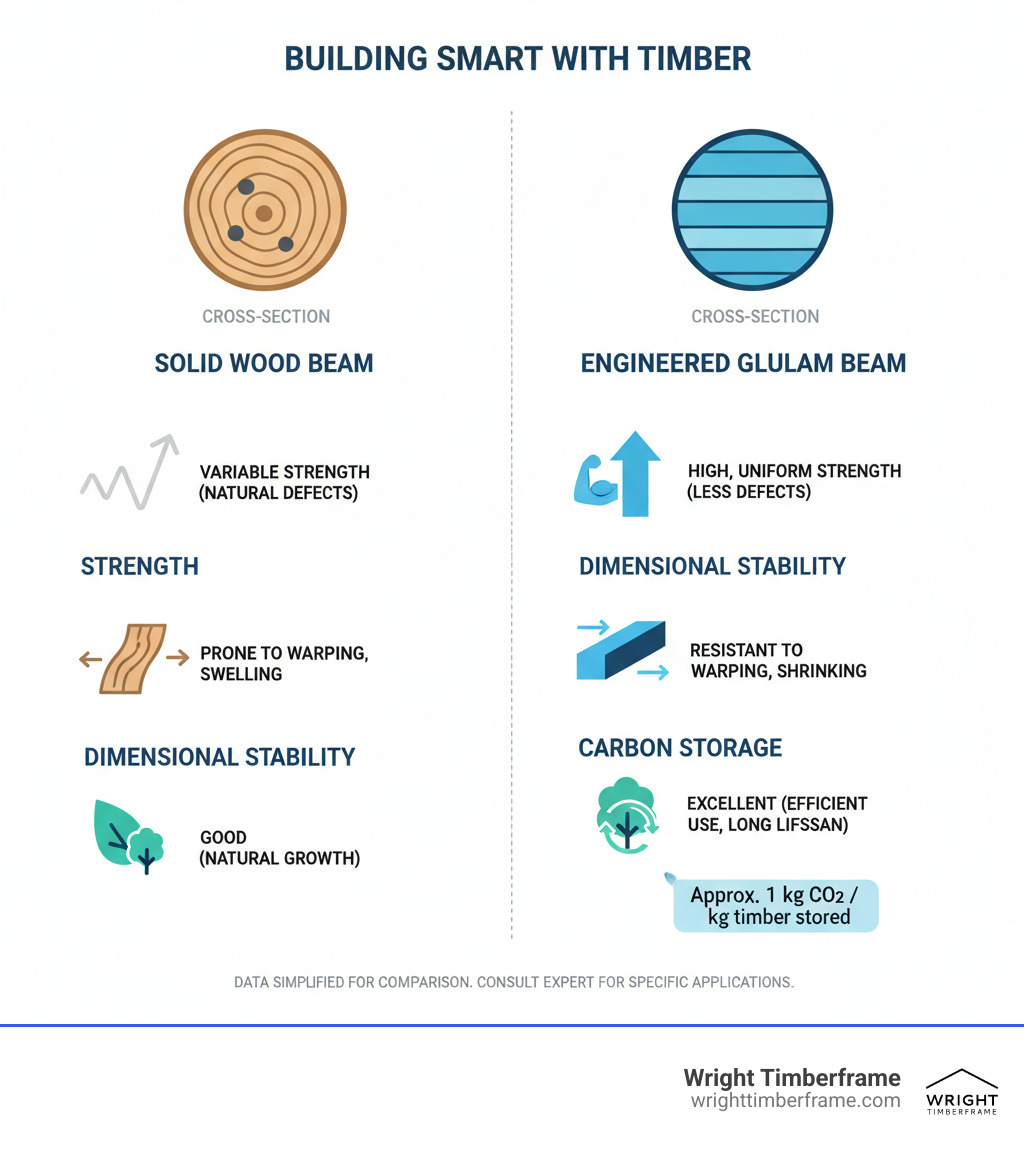 BUILDING SMART WITH TIMBER

CROSS-SECTION

SOLID WOOD BEAM

VARIABLE STRENGTH (NATURAL DEFECTS)

STRENGTH

PRONE TO WARPING, SWELLING

DIMENSIONAL STABILITY

GOOD (NATURAL GROWTH)

CROSS-SECTION

ENGINEERED GLULAM BEAM

HIGH, UNIFORM STRENGTH (LESS DEFECTS)

DIMENSIONAL STABILITY

RESISTANT TO WARPING, SHRINKING

CARBON STORAGE

EXCELLENT (EFFICIENT USE, LONG LIFSSAN)

Approx. 1 kg $CO_2$ / kg timber stored

DATA SIMPLIFIED FOR COMPARISON. CONSULT EXPERT FOR SPECIFIC APPLICATIONS.

Wright Timberframe
wrighttimberframe.com

WRIGHT
TIMBERFRAME