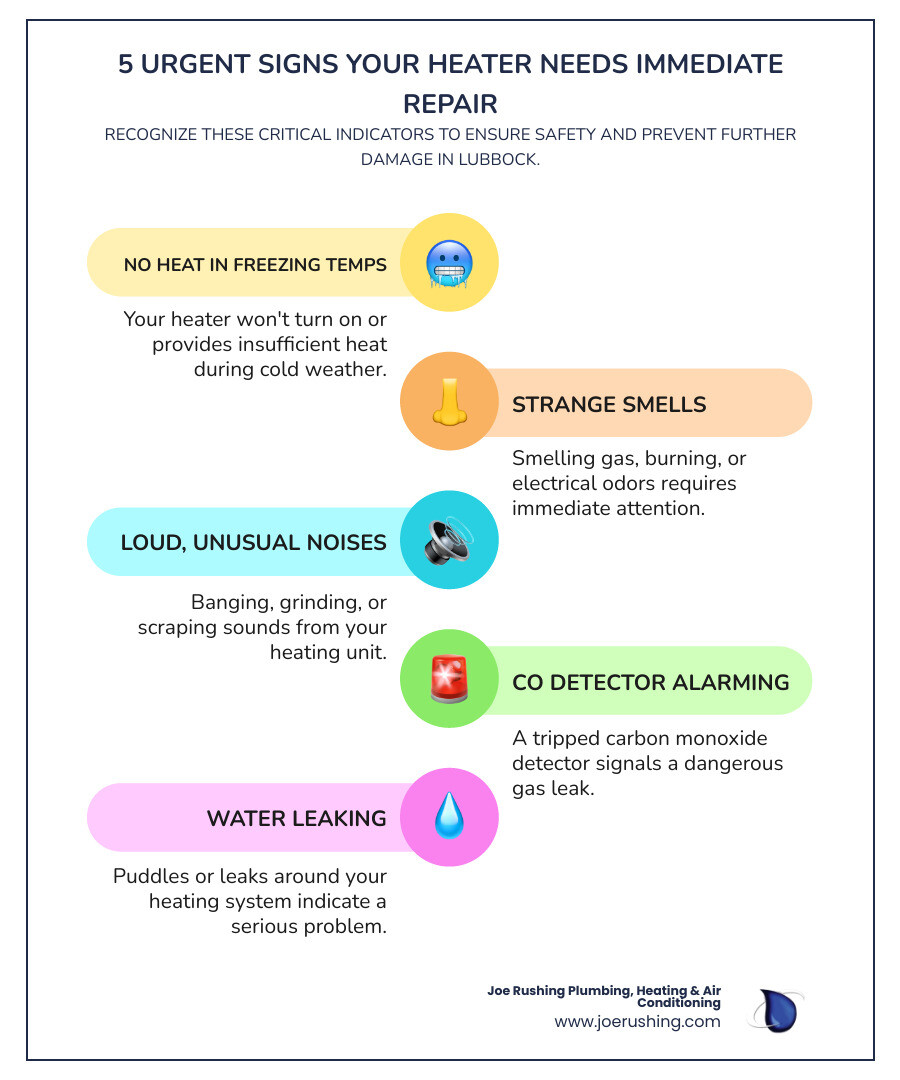 5 URGENT SIGNS YOUR HEATER NEEDS IMMEDIATE REPAIR

RECOGNIZE THESE CRITICAL INDICATORS TO ENSURE SAFETY AND PREVENT FURTHER DAMAGE IN LUBBOCK.

NO HEAT IN FREEZING TEMPS

Your heater won't turn on or provides insufficient heat during cold weather.

STRANGE SMELLS

Smelling gas, burning, or electrical odors requires immediate attention.

LOUD, UNUSUAL NOISES

Banging, grinding, or scraping sounds from your heating unit.

CO DETECTOR ALARMING

A tripped carbon monoxide detector signals a dangerous gas leak.

WATER LEAKING

Puddles or leaks around your heating system indicate a serious problem.

Joe Rushing Plumbing, Heating & Air Conditioning
www.joerushing.com