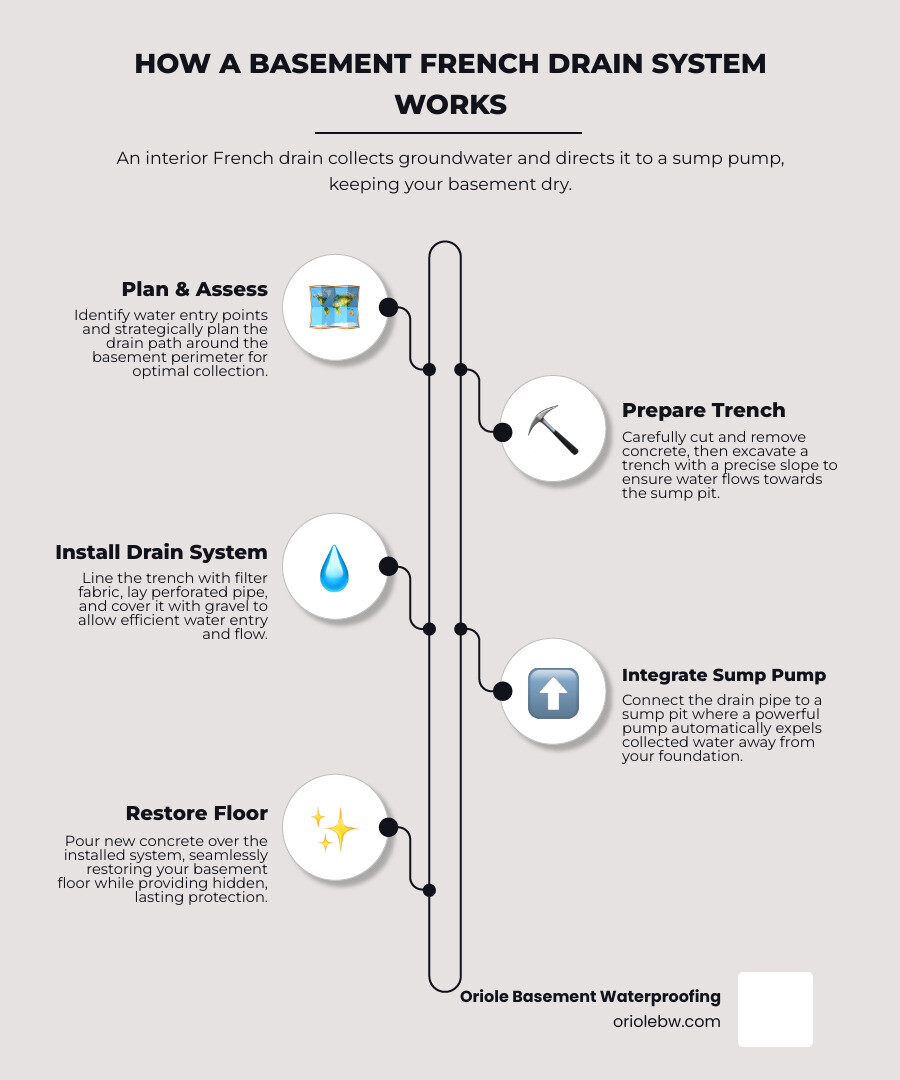 HOW A BASEMENT FRENCH DRAIN SYSTEM WORKS

An interior French drain collects groundwater and directs it to a sump pump, keeping your basement dry.

Plan & Assess

Identify water entry points and strategically plan the drain path around the basement perimeter for optimal collection.

Prepare Trench

Carefully cut and remove concrete, then excavate a trench with a precise slope to ensure water flows towards the sump pit.

Install Drain System

Line the trench with filter fabric, lay perforated pipe, and cover it with gravel to allow efficient water entry and flow.

Integrate Sump Pump

Connect the drain pipe to a sump pit where a powerful pump automatically expels collected water away from your foundation.

Restore Floor

Pour new concrete over the installed system, seamlessly restoring your basement floor while providing hidden, lasting protection.

Oriole Basement Waterproofing
oriolebw.com