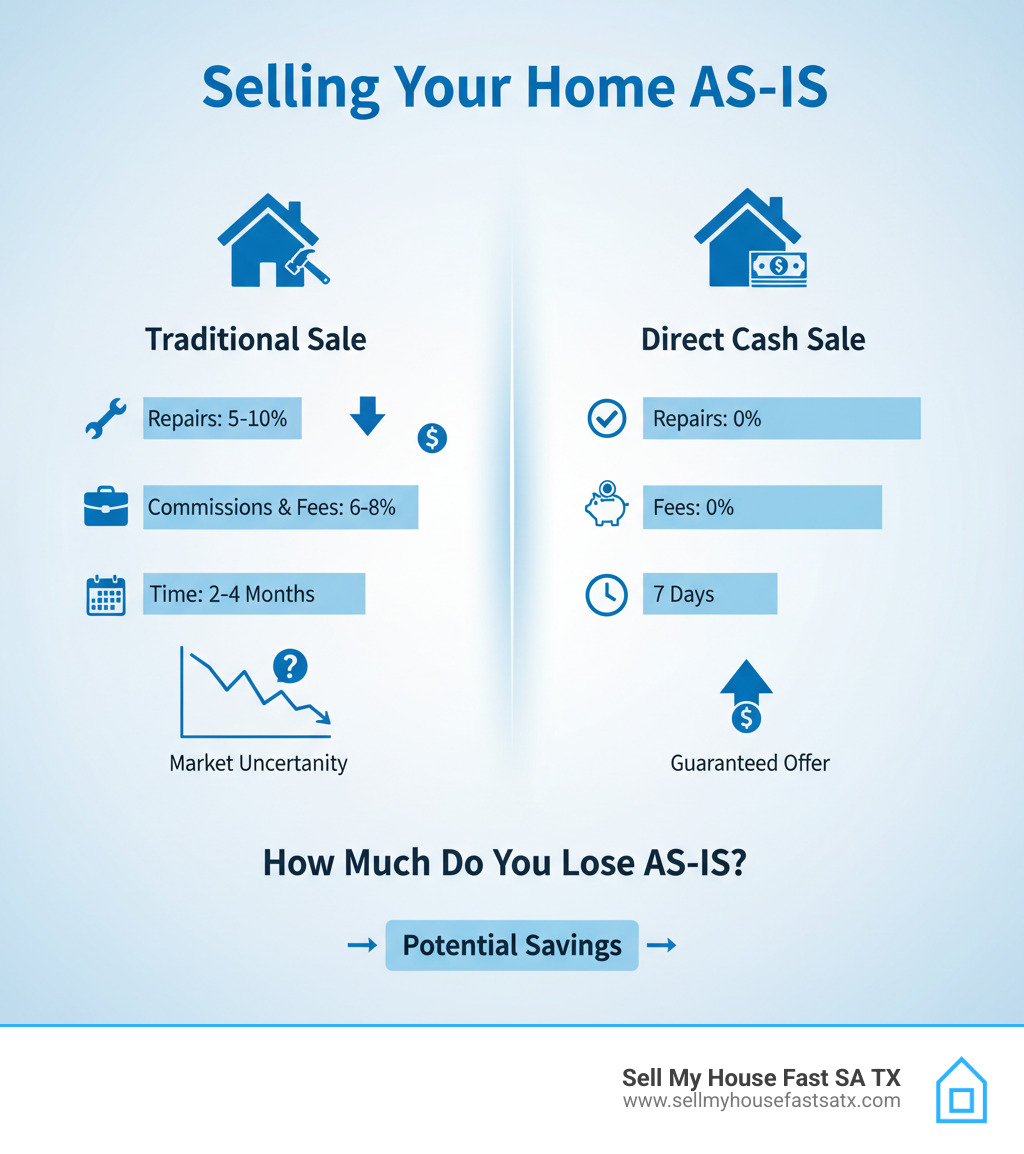 Selling Your Home AS-IS

Traditional Sale

Repairs: 5-10%

Commissions & Fees: 6-8%

Time: 2-4 Months

Market Uncertainty

Direct Cash Sale

Repairs: 0%

Fees: 0%

7 Days

Guaranteed Offer

How Much Do You Lose AS-IS?

Potential Savings

Sell My House Fast SA TX
www.sellmyhousefastsatx.com