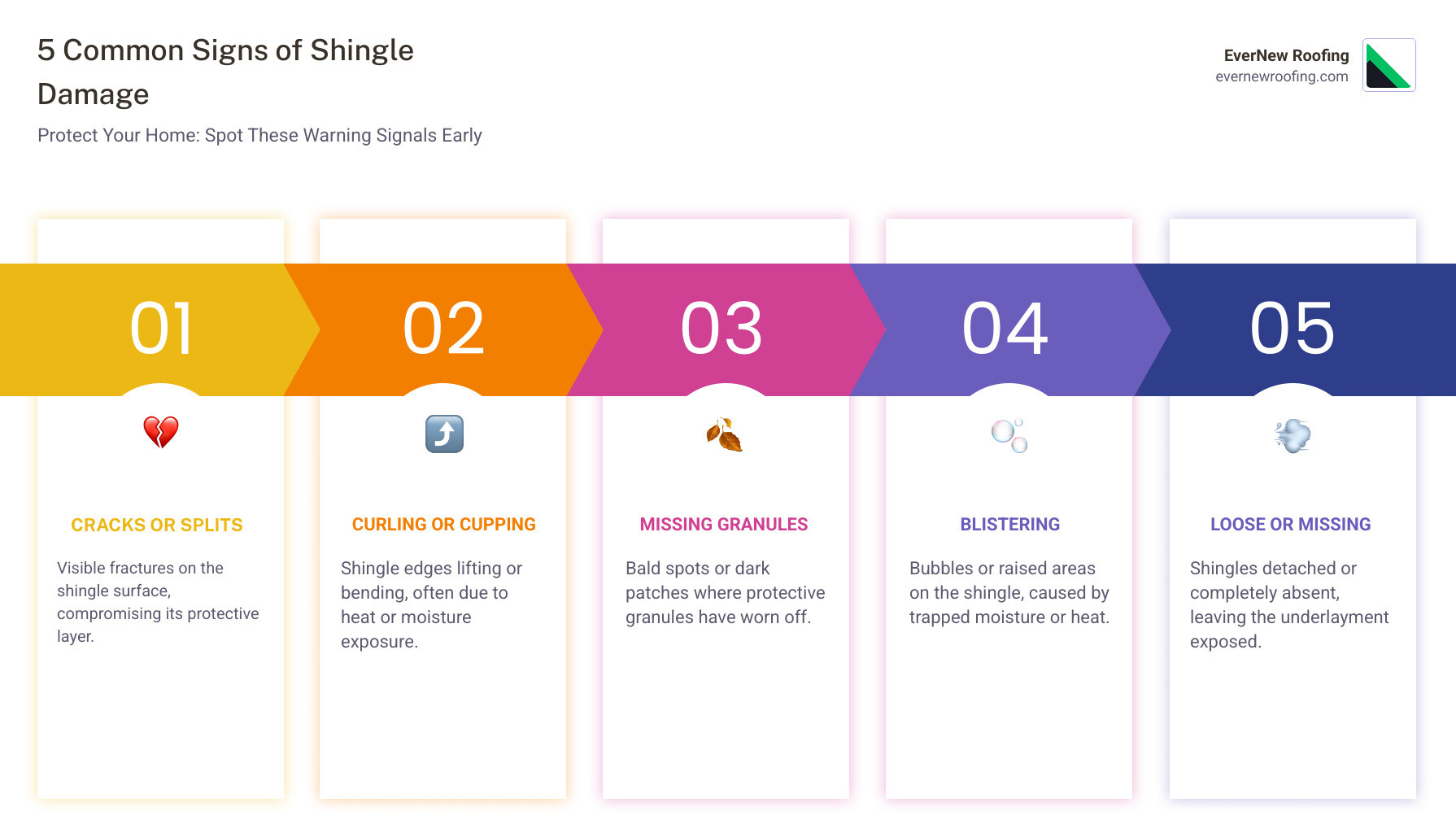 5 Common Signs of Shingle Damage

Protect Your Home: Spot These Warning Signals Early

EverNew Roofing
evernewroofing.com

01

CRACKS OR SPLITS

Visible fractures on the shingle surface, compromising its protective layer.

02

CURLING OR CUPPING

Shingle edges lifting or bending, often due to heat or moisture exposure.

03

MISSING GRANULES

Bald spots or dark patches where protective granules have worn off.

04

BLISTERING

Bubbles or raised areas on the shingle, caused by trapped moisture or heat.

05

LOOSE OR MISSING

Shingles detached or completely absent, leaving the underlayment exposed.