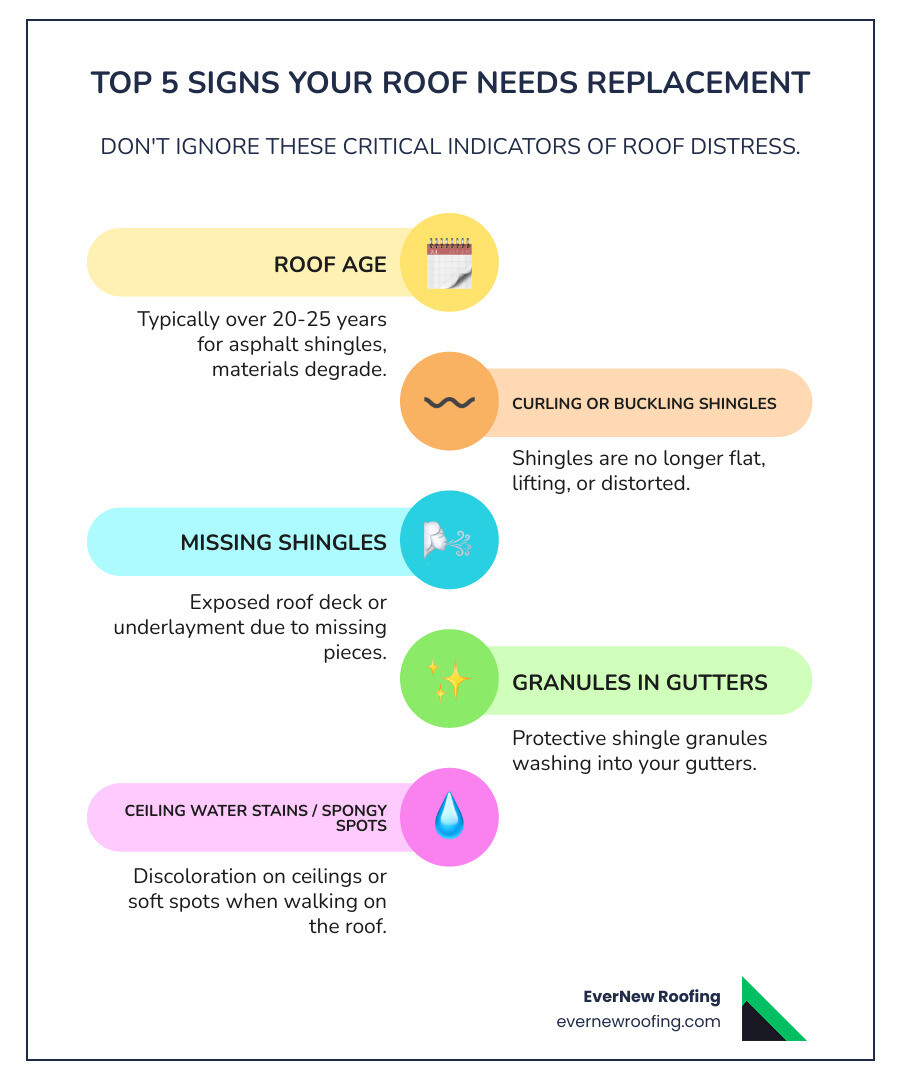 TOP 5 SIGNS YOUR ROOF NEEDS REPLACEMENT

DON'T IGNORE THESE CRITICAL INDICATORS OF ROOF DISTRESS.

ROOF AGE

Typically over 20-25 years for asphalt shingles, materials degrade.

CURLING OR BUCKLING SHINGLES

Shingles are no longer flat, lifting, or distorted.

MISSING SHINGLES

Exposed roof deck or underlayment due to missing pieces.

GRANULES IN GUTTERS

Protective shingle granules washing into your gutters.

CEILING WATER STAINS / SPONGY SPOTS

Discoloration on ceilings or soft spots when walking on the roof.

EverNew Roofing
evernewroofing.com