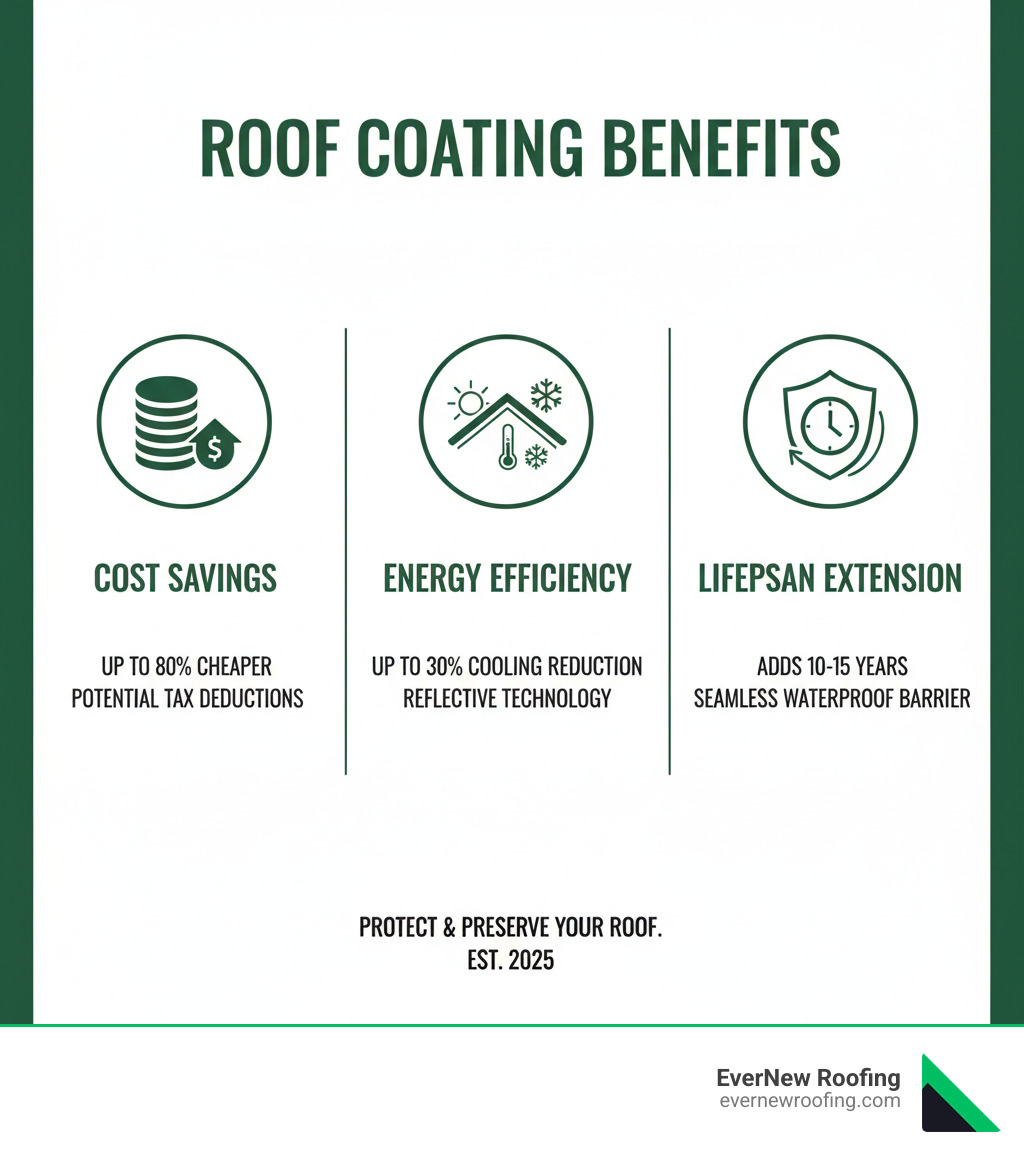 ROOF COATING BENEFITS

$

COST SAVINGS

UP TO 80% CHEAPER
POTENTIAL TAX DEDUCTIONS

ENERGY EFFICIENCY

UP TO 30% COOLING REDUCTION
REFLECTIVE TECHNOLOGY

LIFEPSAN EXTENSION

ADDS 10-15 YEARS
SEAMLESS WATERPROOF BARRIER

PROTECT & PRESERVE YOUR ROOF.
EST. 2025

EverNew Roofing
evernewroofing.com