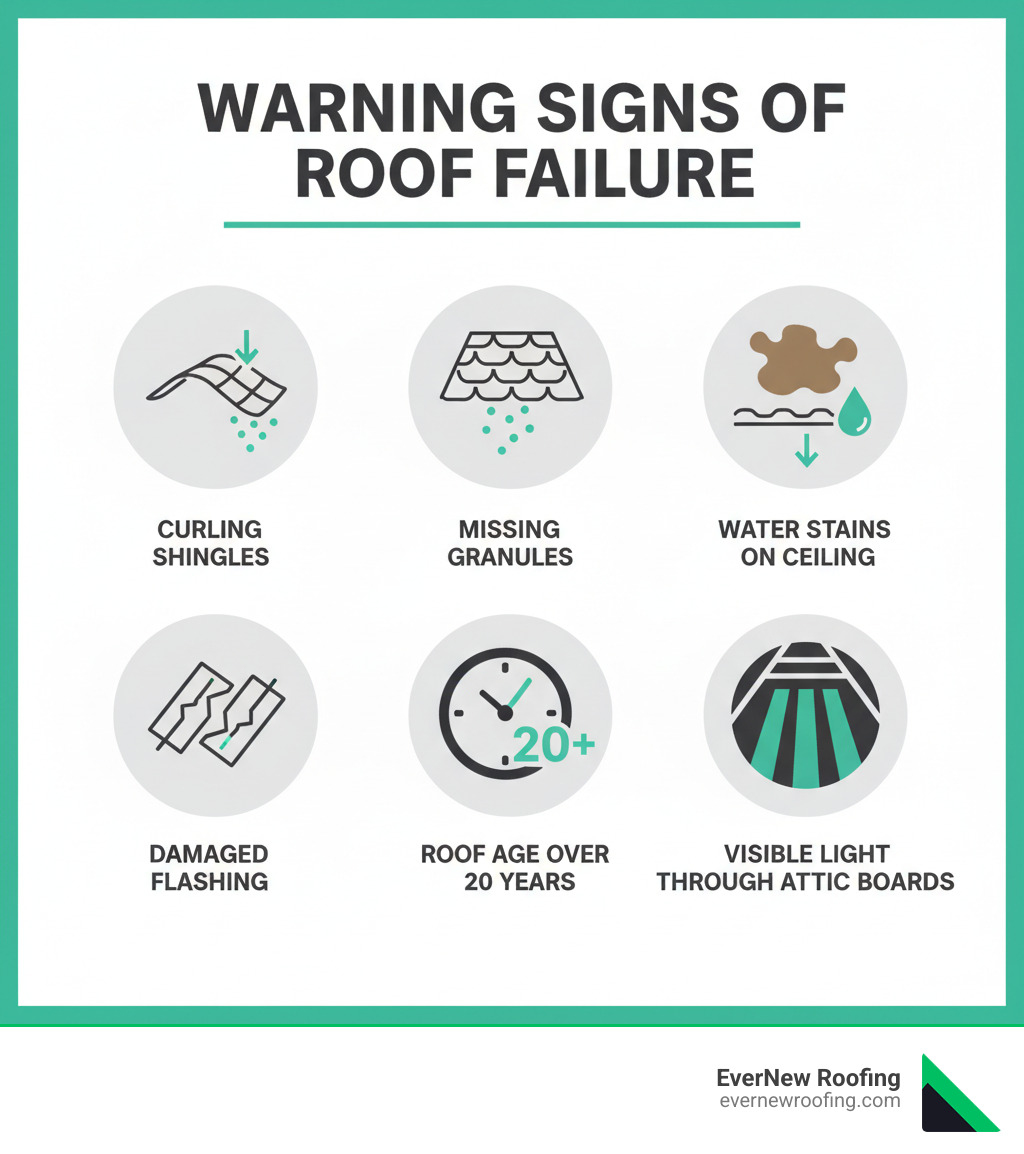 WARNING SIGNS OF ROOF FAILURE

CURLING SHINGLES

MISSING GRANULES

WATER STAINS ON CEILING

DAMAGED FLASHING

20+

ROOF AGE OVER 20 YEARS

VISIBLE LIGHT THROUGH ATTIC BOARDS

EverNew Roofing
evernewroofing.com