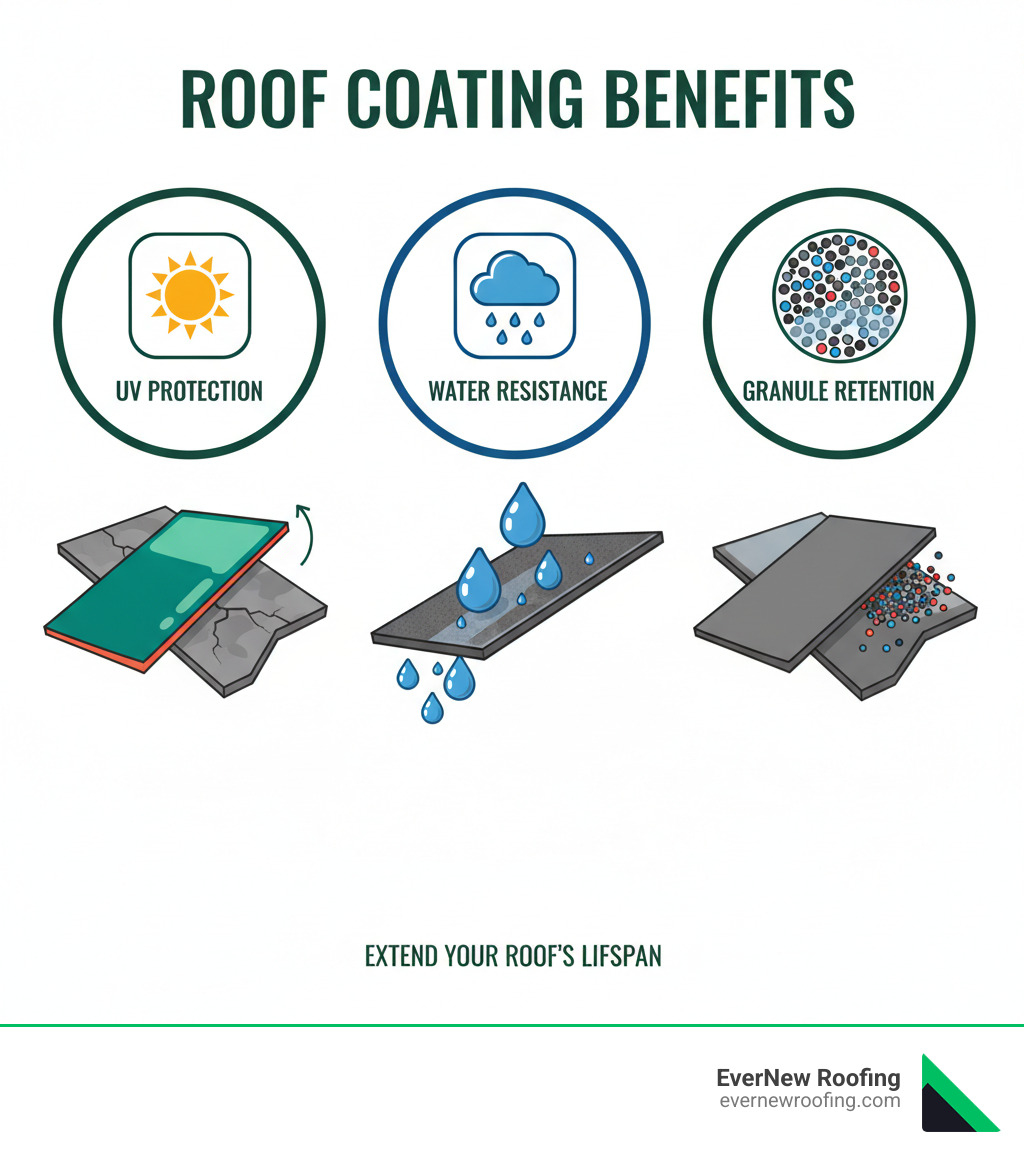 ROOF COATING BENEFITS

UV PROTECTION

WATER RESISTANCE

GRANULE RETENTION

EXTEND YOUR ROOF'S LIFSPAN

EverNew Roofing
evernewroofing.com