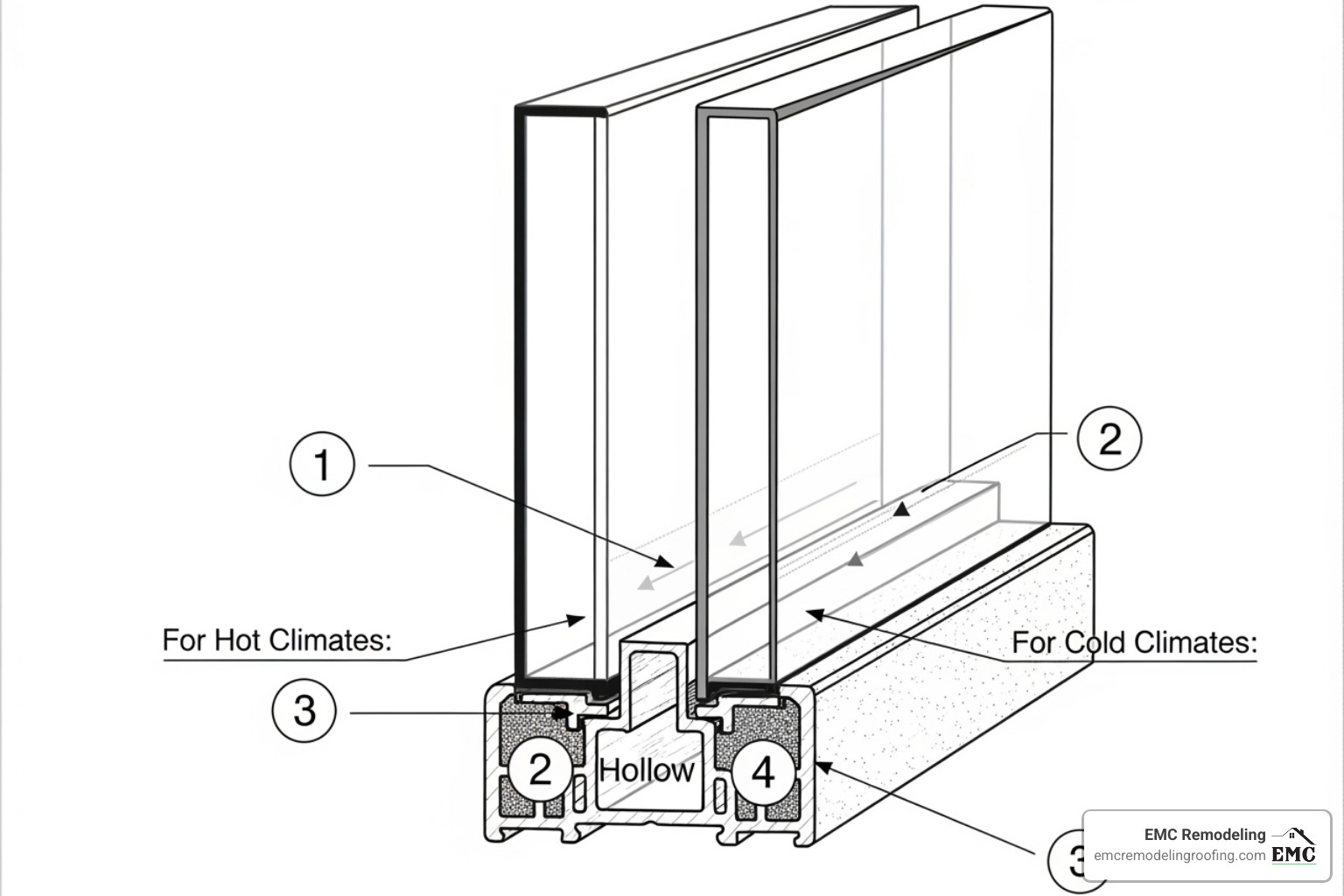 1

2

For Hot Climates:

For Cold Climates:

3

2

Hollow

4

3

EMC Remodeling
emcremodelingroofing.com EMC