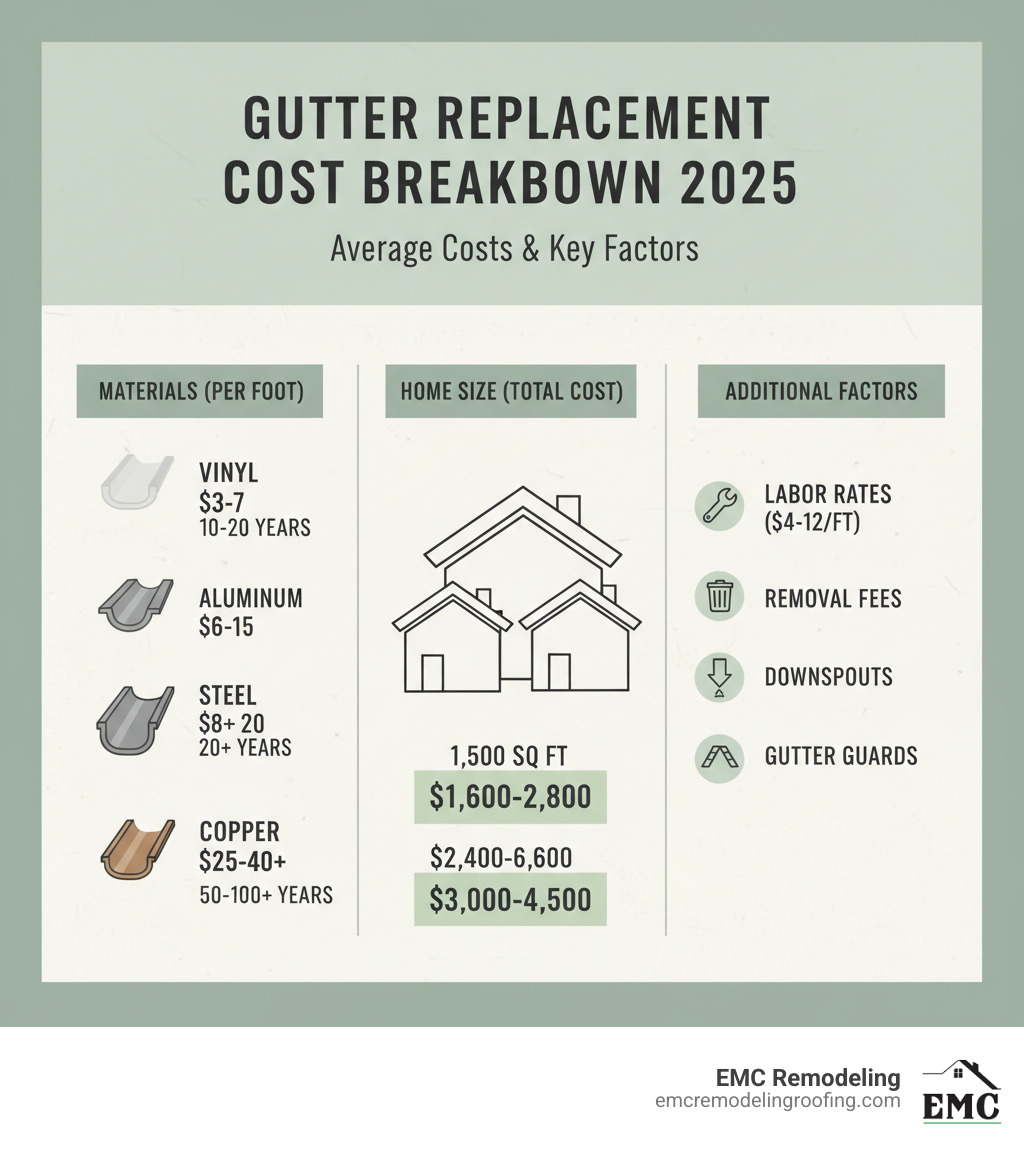 GUTTER REPLACEMENT COST BREAKBOWN 2025

Average Costs & Key Factors

MATERIALS (PER FOOT)

VINYL
$3-7
10-20 YEARS

ALUMINUM
$6-15

STEEL
$8+ 20
20+ YEARS

COPPER
$25-40+
50-100+ YEARS

HOME SIZE (TOTAL COST)

1,500 SQ FT
$1,600-2,800

$2,400-6,600
$3,000-4,500

ADDITIONAL FACTORS

LABOR RATES ($4-12/FT)

REMOVAL FEES

DOWNSPOUTS

GUTTER GUARDS

EMC Remodeling
emcremodelingroofing.com

EMC