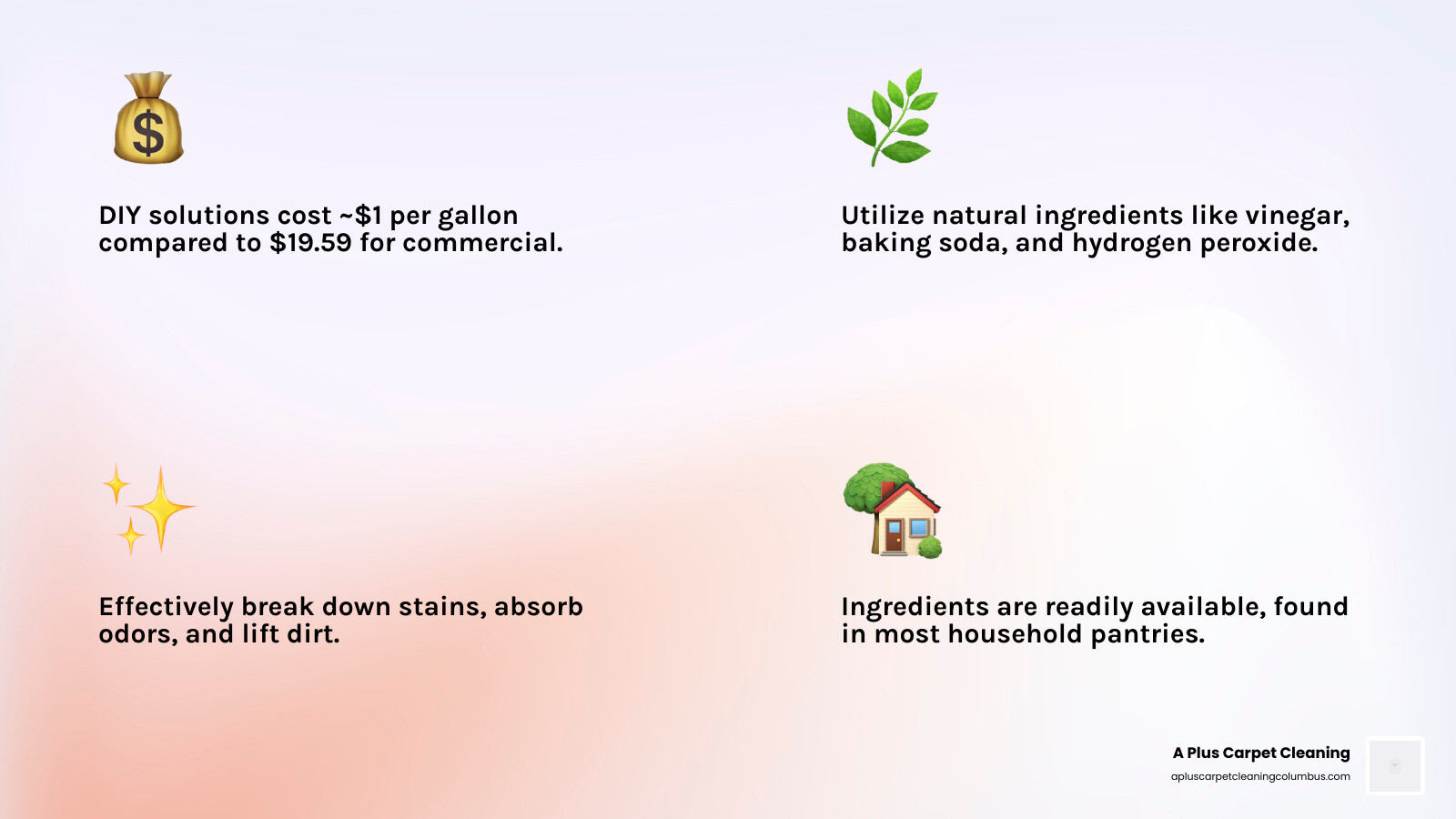 DIY solutions cost ~\$1 per gallon compared to \$19.59 for commercial.

Utilize natural ingredients like vinegar, baking soda, and hydrogen peroxide.

Effectively break down stains, absorb odors, and lift dirt.

Ingredients are readily available, found in most household pantries.

A Plus Carpet Cleaning
apluscarpetcleaningcolumbus.com