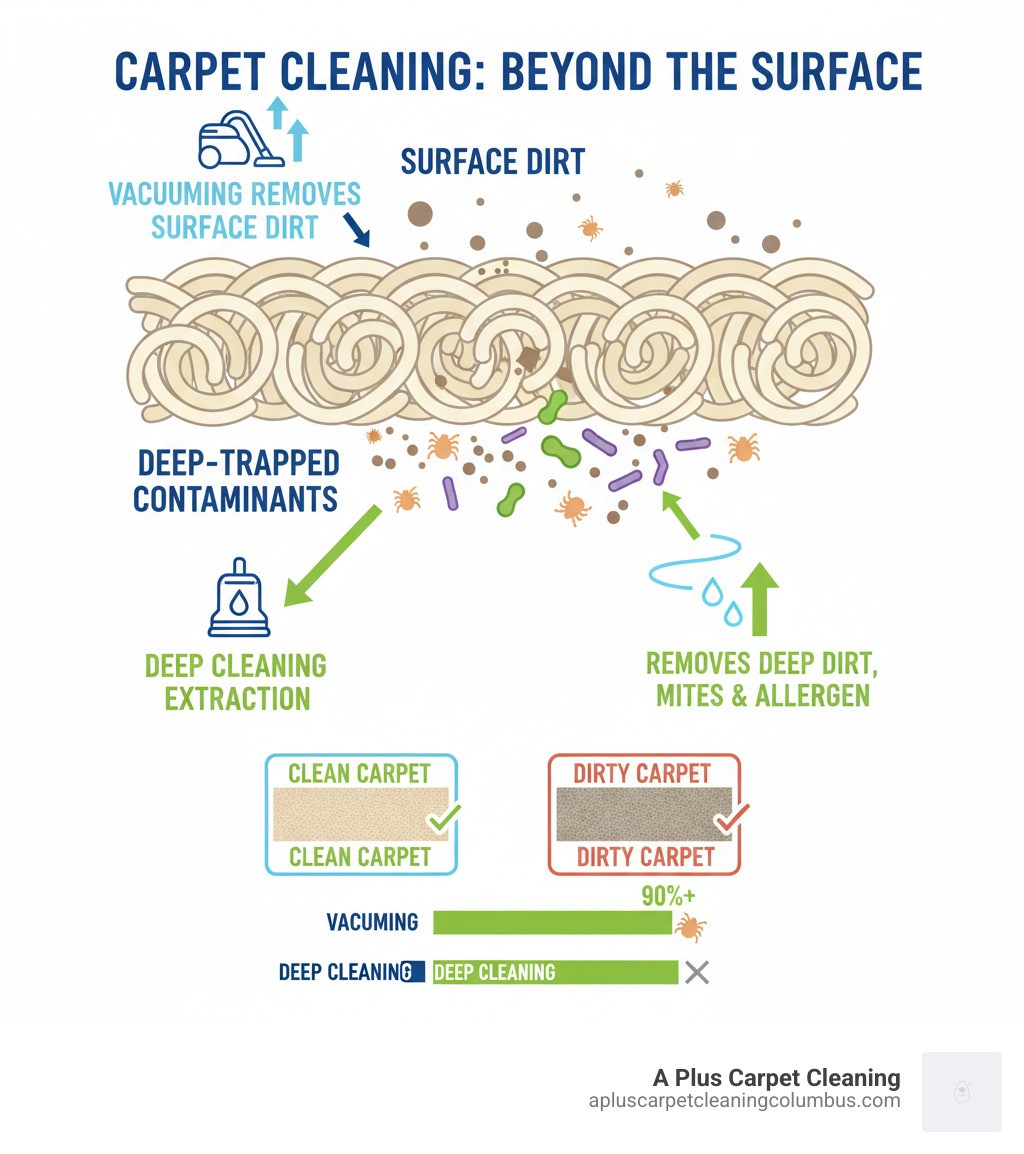 CARPET CLEANING: BEYOND THE SURFACE

VACUUMING REMOVES SURFACE DIRT

SURFACE DIRT

DEEP-TRAPPED CONTAMINANTS

DEEP CLEANING EXTRACTION

REMOVES DEEP DIRT, MITES & ALLERGEN

CLEAN CARPET
CLEAN CARPET

DIRTY CARPET
DIRTY CARPET

90%+

VACUMING

DEEP CLEANING DEEP CLEANING

A Plus Carpet Cleaning
apluscarpetcleaningcolumbus.com