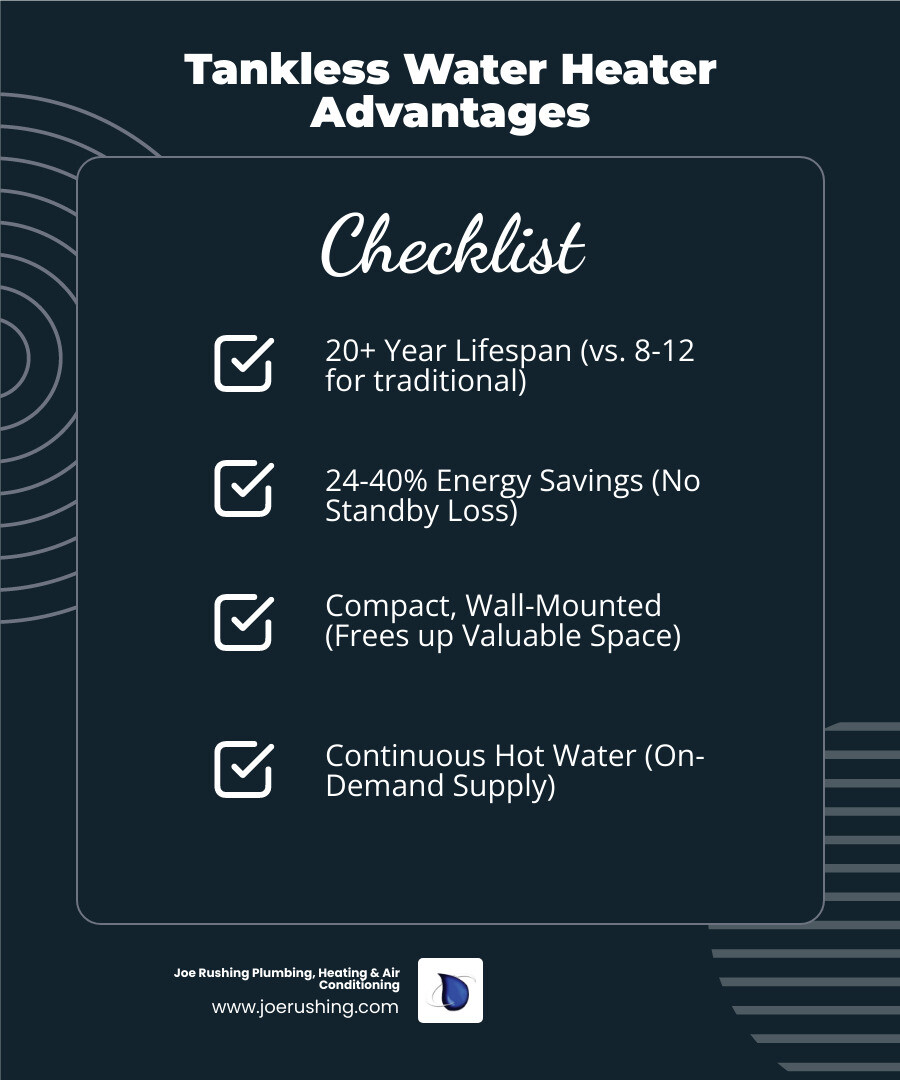 Tankless Water Heater Advantages

Checklist

20+ Year Lifespan (vs. 8-12 for traditional)

24-40% Energy Savings (No Standby Loss)

Compact, Wall-Mounted (Frees up Valuable Space)

Continuous Hot Water (On-Demand Supply)

Joe Rushing Plumbing, Heating & Air Conditioning
www.joerushing.com