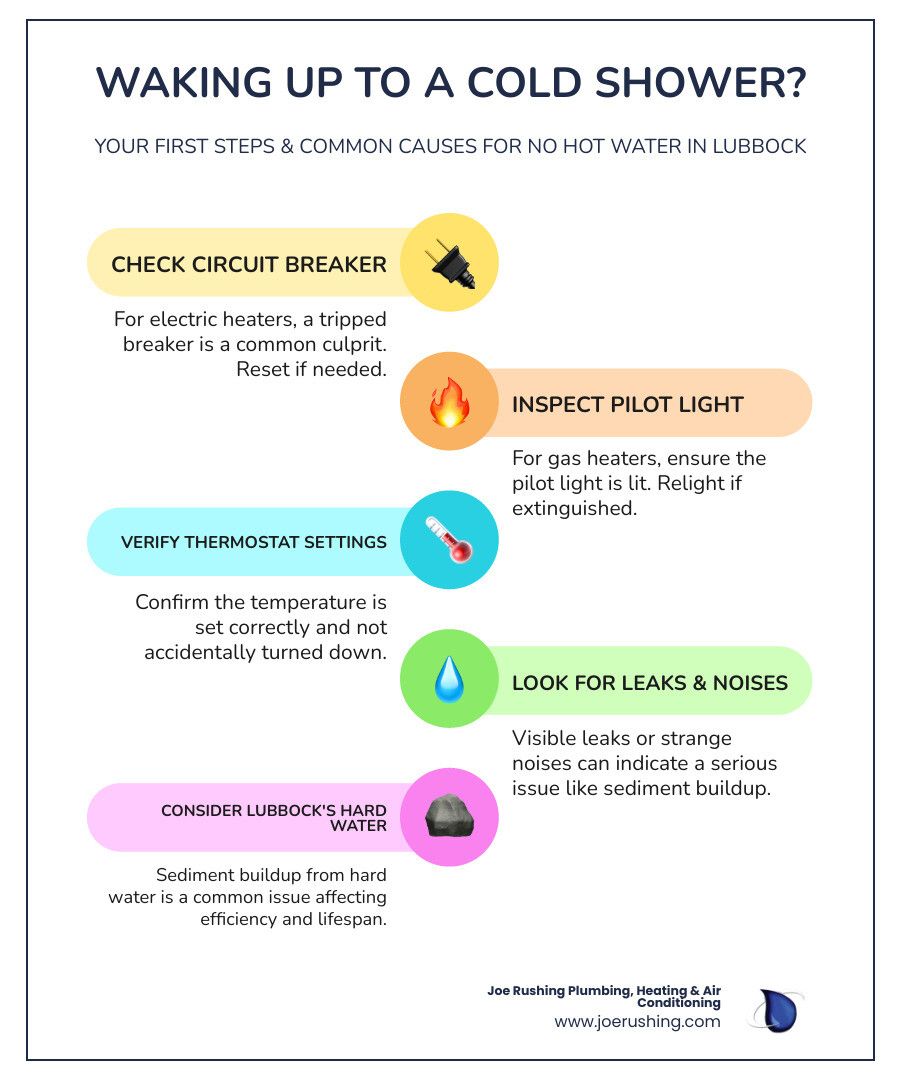 WAKING UP TO A COLD SHOWER?

YOUR FIRST STEPS & COMMON CAUSES FOR NO HOT WATER IN LUBBOCK

CHECK CIRCUIT BREAKER

For electric heaters, a tripped breaker is a common culprit. Reset if needed.

INSPECT PILOT LIGHT

For gas heaters, ensure the pilot light is lit. Relight if extinguished.

VERIFY THERMOSTAT SETTINGS

Confirm the temperature is set correctly and not accidentally turned down.

LOOK FOR LEAKS & NOISES

Visible leaks or strange noises can indicate a serious issue like sediment buildup.

CONSIDER LUBBOCK'S HARD WATER

Sediment buildup from hard water is a common issue affecting efficiency and lifespan.

Joe Rushing Plumbing, Heating & Air Conditioning
www.joerushing.com