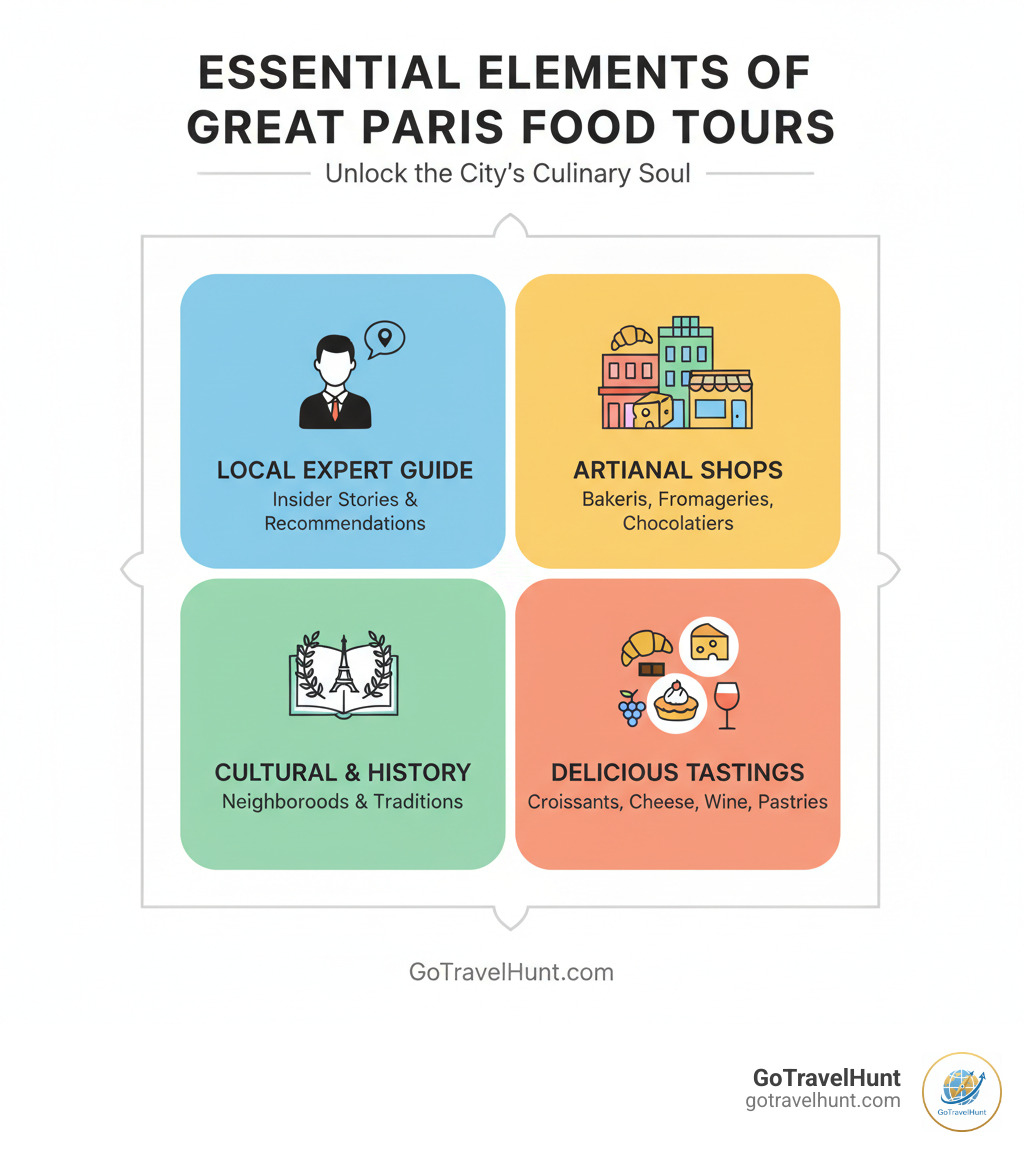 ESSENTIAL ELEMENTS OF GREAT PARIS FOOD TOURS

Unlock the City's Culinary Soul

LOCAL EXPERT GUIDE
Insider Stories & Recommendations

ARTIANAL SHOPS
Bakeris, Fromageries, Chocolatiers

CULTURAL & HISTORY
Neighboroods & Traditions

DELICIOUS TASTINGS
Croissants, Cheese, Wine, Pastries

GoTravelHunt.com

GoTravelHunt
gotravelhunt.com

GoTravelHunt