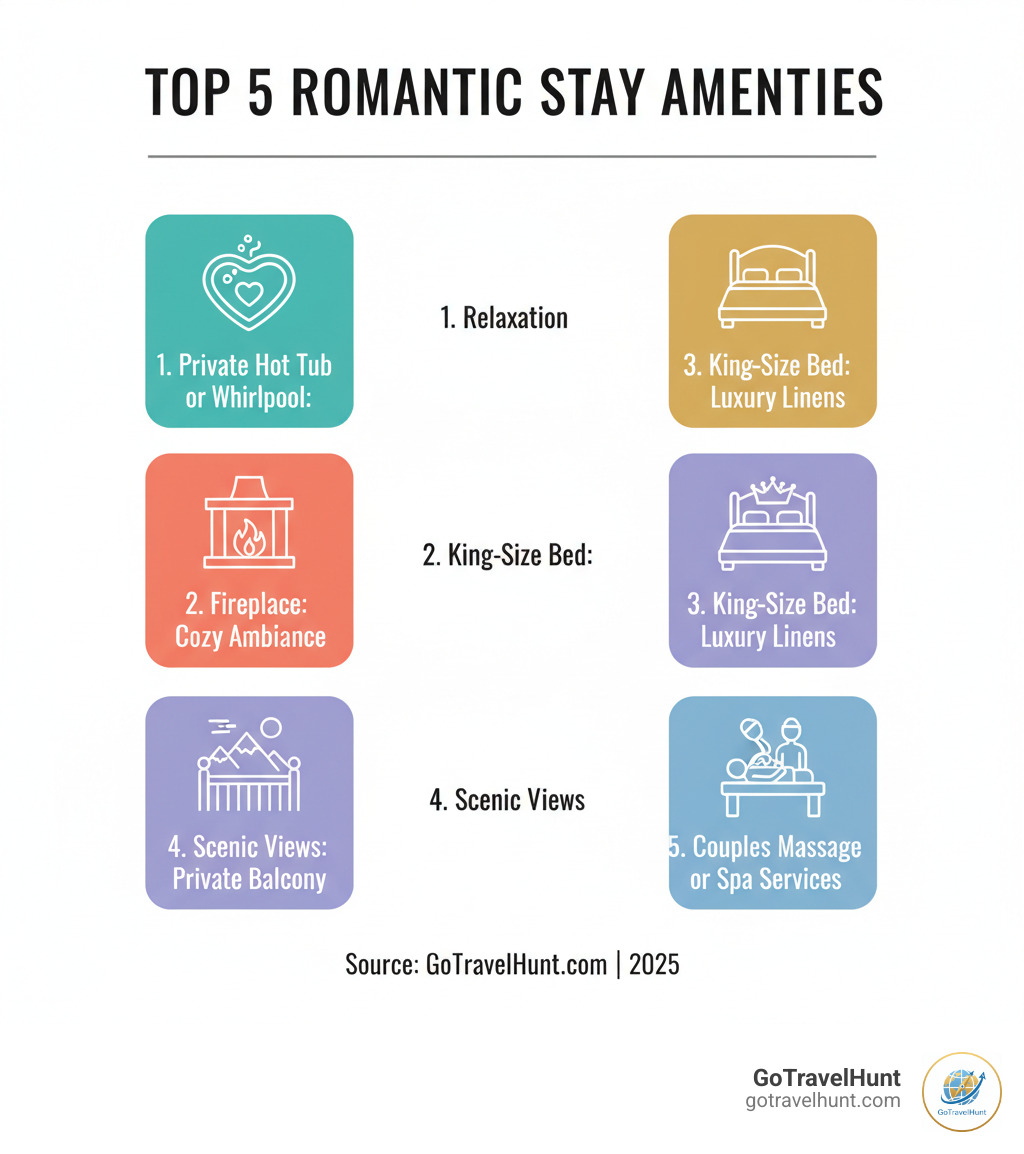 TOP 5 ROMANTIC STAY AMENTIES

1. Private Hot Tub or Whirlpool:

1. Relaxation

3. King-Size Bed: Luxury Linens

2. Fireplace: Cozy Ambiance

2. King-Size Bed:

3. King-Size Bed: Luxury Linens

4. Scenic Views: Private Balcony

4. Scenic Views

5. Couples Massage or Spa Services

Source: GoTravelHunt.com | 2025

GoTravelHunt
gotravelhunt.com

GoTravelHunt