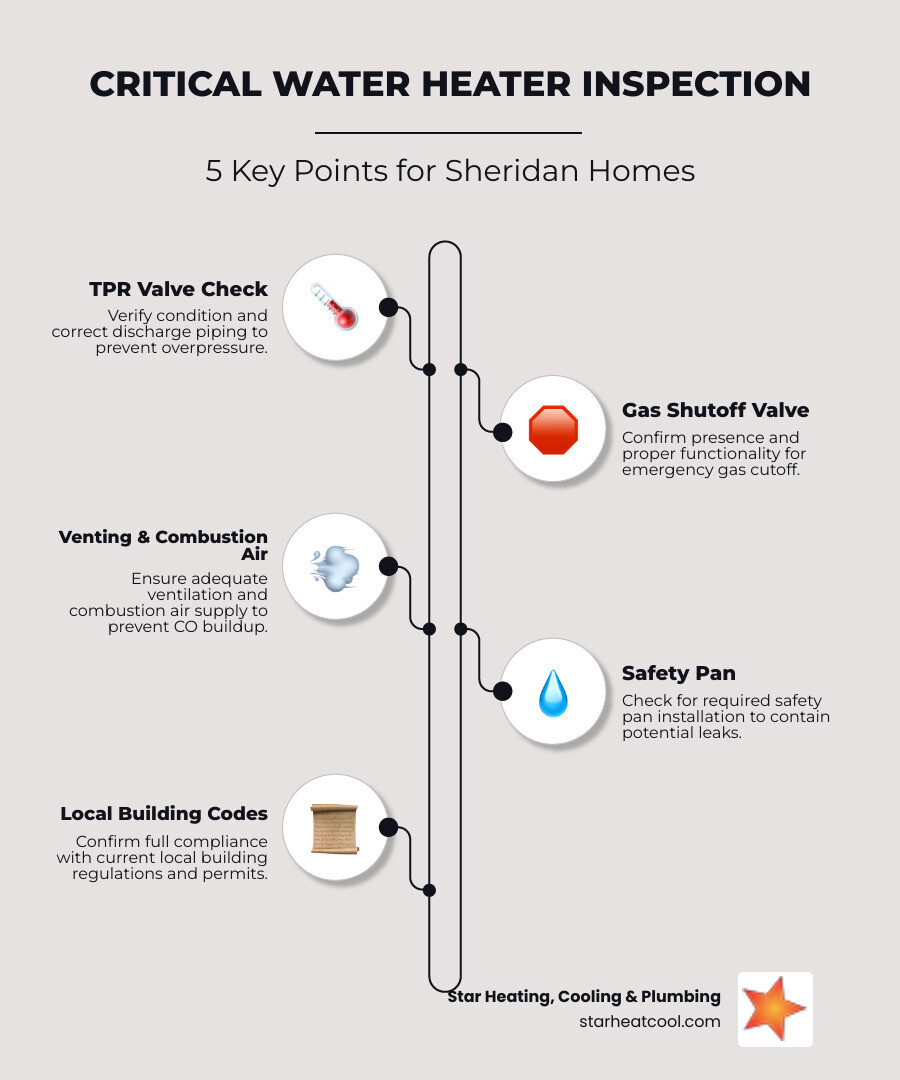 CRITICAL WATER HEATER INSPECTION

5 Key Points for Sheridan Homes

TPR Valve Check
Verify condition and correct discharge piping to prevent overpressure.

Gas Shutoff Valve
Confirm presence and proper functionality for emergency gas cutoff.

Venting & Combustion Air
Ensure adequate ventilation and combustion air supply to prevent CO buildup.

Safety Pan
Check for required safety pan installation to contain potential leaks.

Local Building Codes
Confirm full compliance with current local building regulations and permits.

Star Heating, Cooling & Plumbing
starheatcool.com