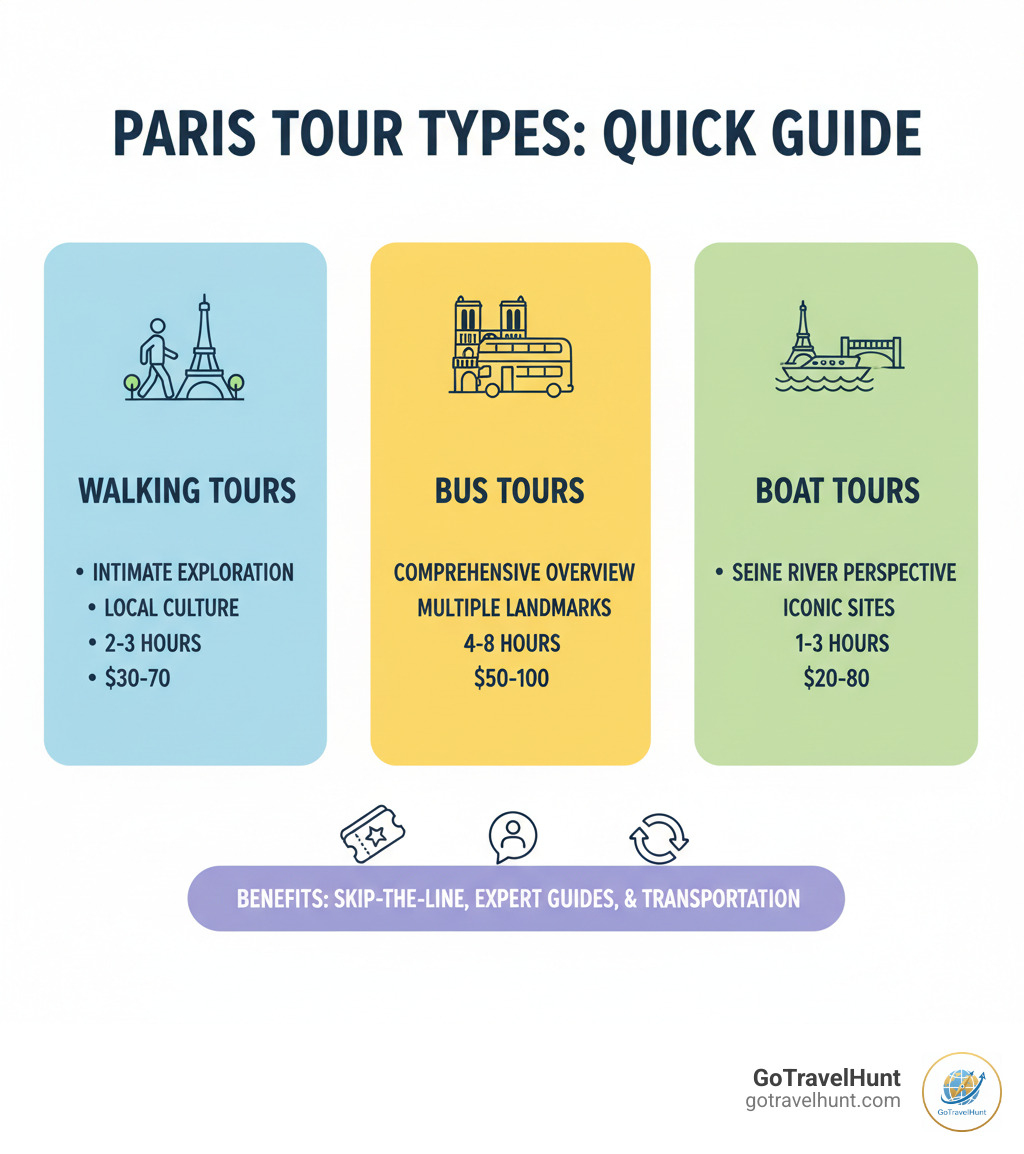 PARIS TOUR TYPES: QUICK GUIDE

WALKING TOURS

• INTIMATE EXPLORATION
• LOCAL CULTURE
• 2-3 HOURS
• $30-70

BUS TOURS

COMPREHENSIVE OVERVIEW
MULTIPLE LANDMARKS
4-8 HOURS
$50-100

BOAT TOURS

• SEINE RIVER PERSPECTIVE
ICONIC SITES
1-3 HOURS
$20-80

BENEFITS: SKIP-THE-LINE, EXPERT GUIDES, & TRANSPORTATION

GoTravelHunt
gotravelhunt.com
GoTravelHunt