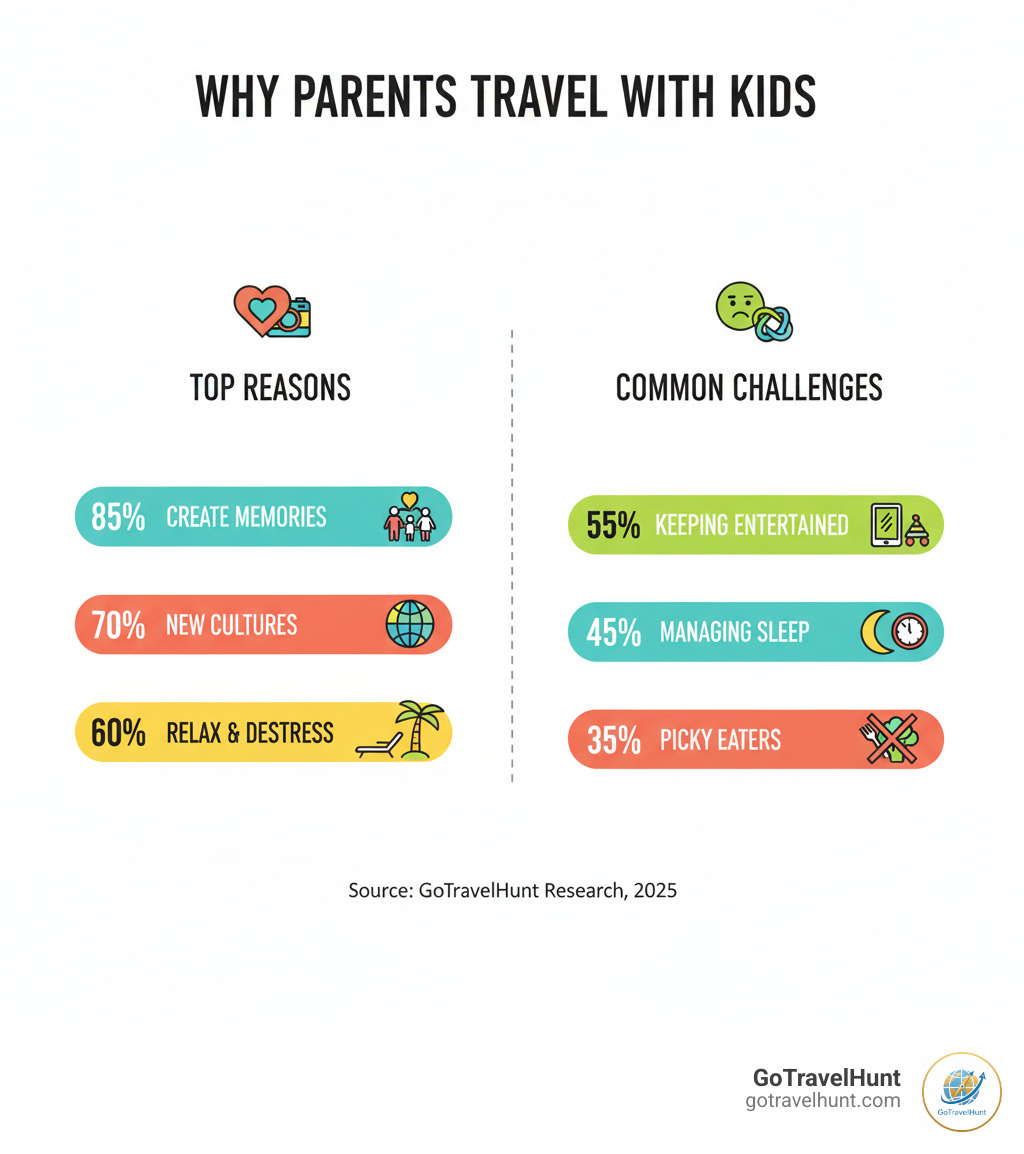 WHY PARENTS TRAVEL WITH KIDS

TOP REASONS

85% CREATE MEMORIES

70% NEW CULTURES

60% RELAX & DESTRESS

COMMON CHALLENGES

55% KEEPING ENTERTAINED

45% MANAGING SLEEP

35% PICKY EATERS

Source: GoTravelHunt Research, 2025

GoTravelHunt
gotravelhunt.com

GoTravelHunt