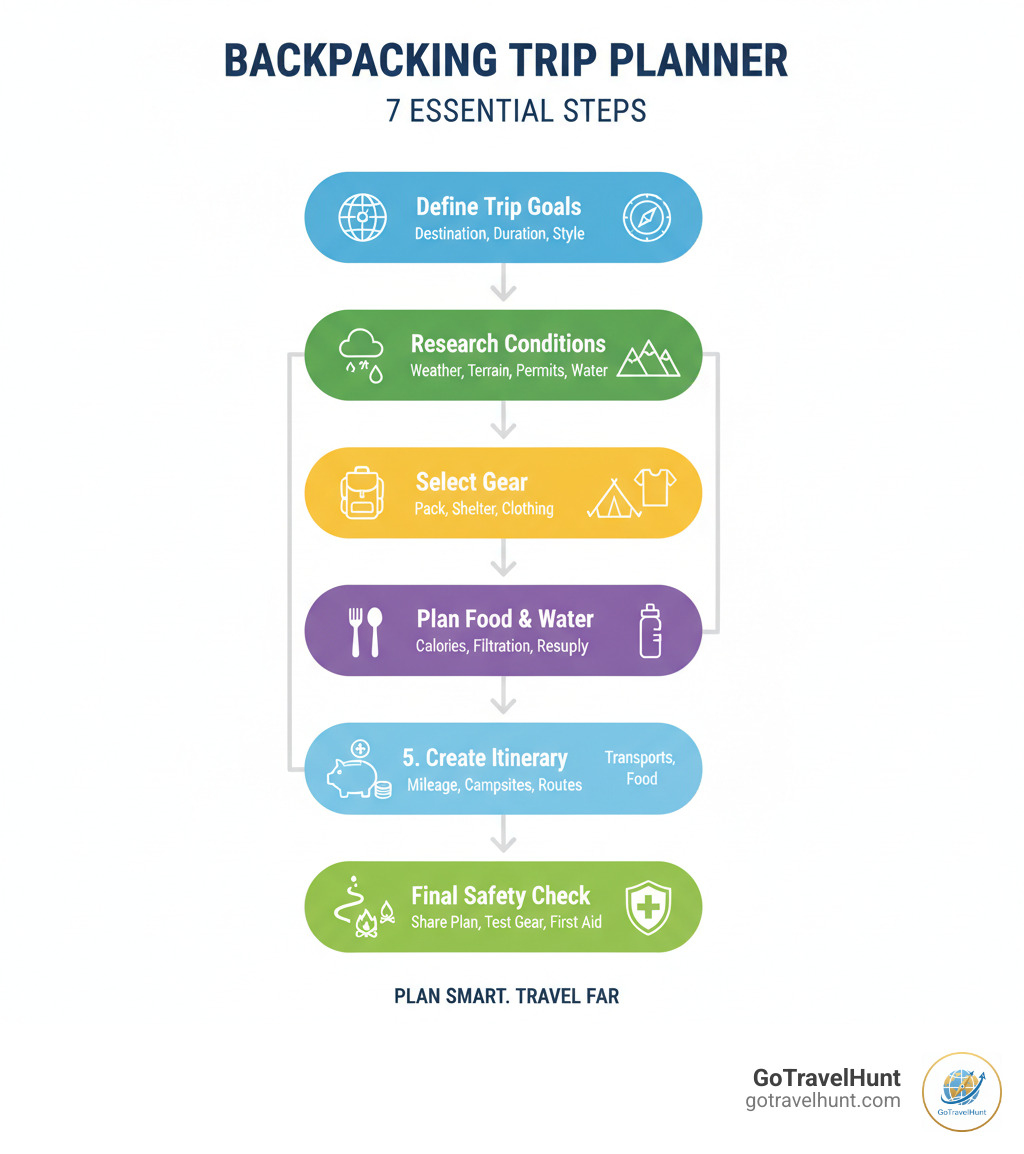 BACKPACKING TRIP PLANNER
7 ESSENTIAL STEPS

Define Trip Goals
Destination, Duration, Style

Research Conditions
Weather, Terrain, Permits, Water

Select Gear
Pack, Shelter, Clothing

Plan Food & Water
Calories, Filtration, Resuply

5. Create Itinerary
Mileage, Campsites, Routes
Transports, Food

Final Safety Check
Share Plan, Test Gear, First Aid

PLAN SMART. TRAVEL FAR

GoTravelHunt
gotravelhunt.com
GoTravelHunt