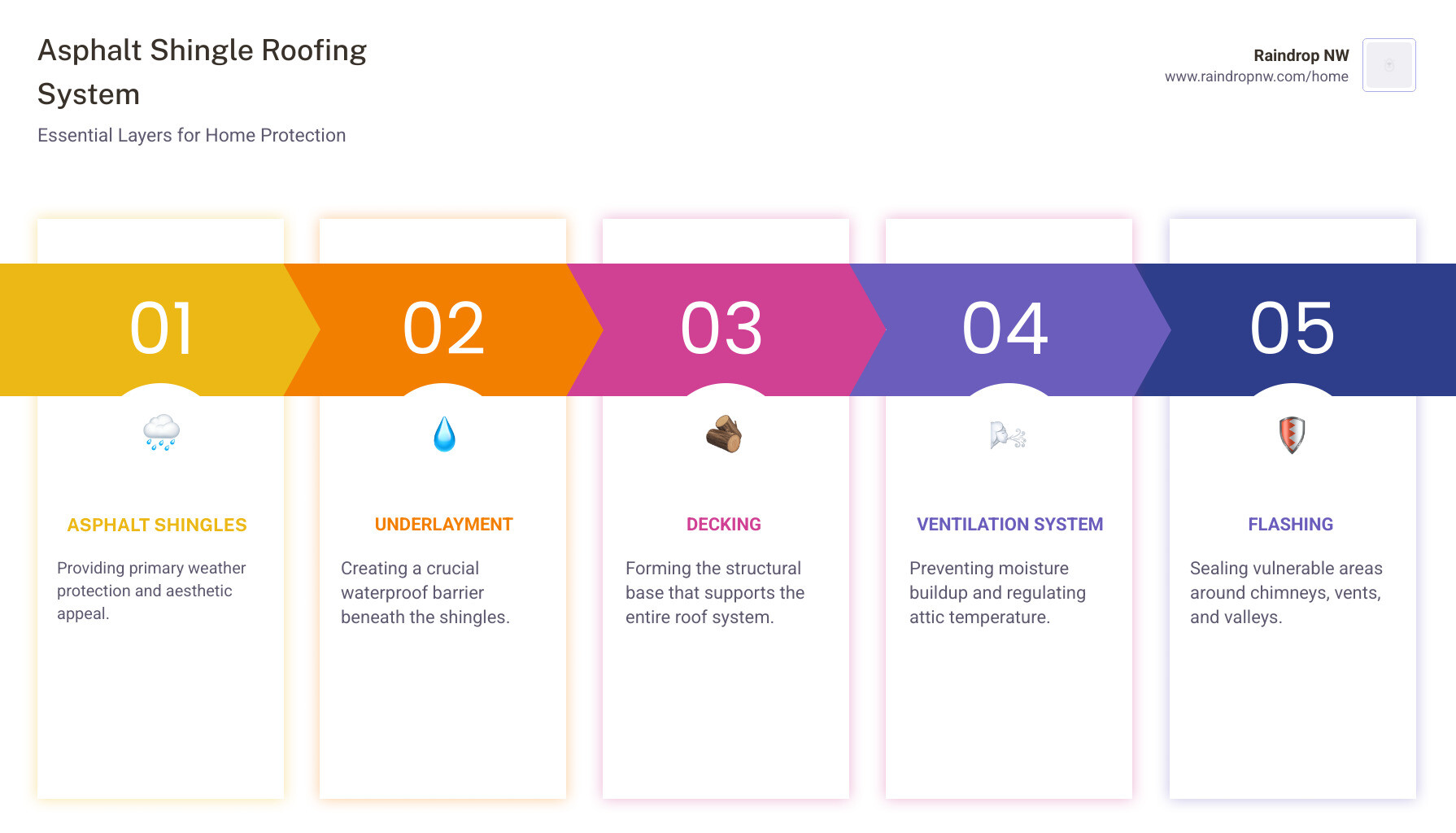 Asphalt Shingle Roofing System

Essential Layers for Home Protection

Raindrop NW
www.raindropnw.com/home

01

ASPHALT SHINGLES

Providing primary weather protection and aesthetic appeal.

02

UNDERLAYMENT

Creating a crucial waterproof barrier beneath the shingles.

03

DECKING

Forming the structural base that supports the entire roof system.

04

VENTILATION SYSTEM

Preventing moisture buildup and regulating attic temperature.

05

FLASHING

Sealing vulnerable areas around chimneys, vents, and valleys.